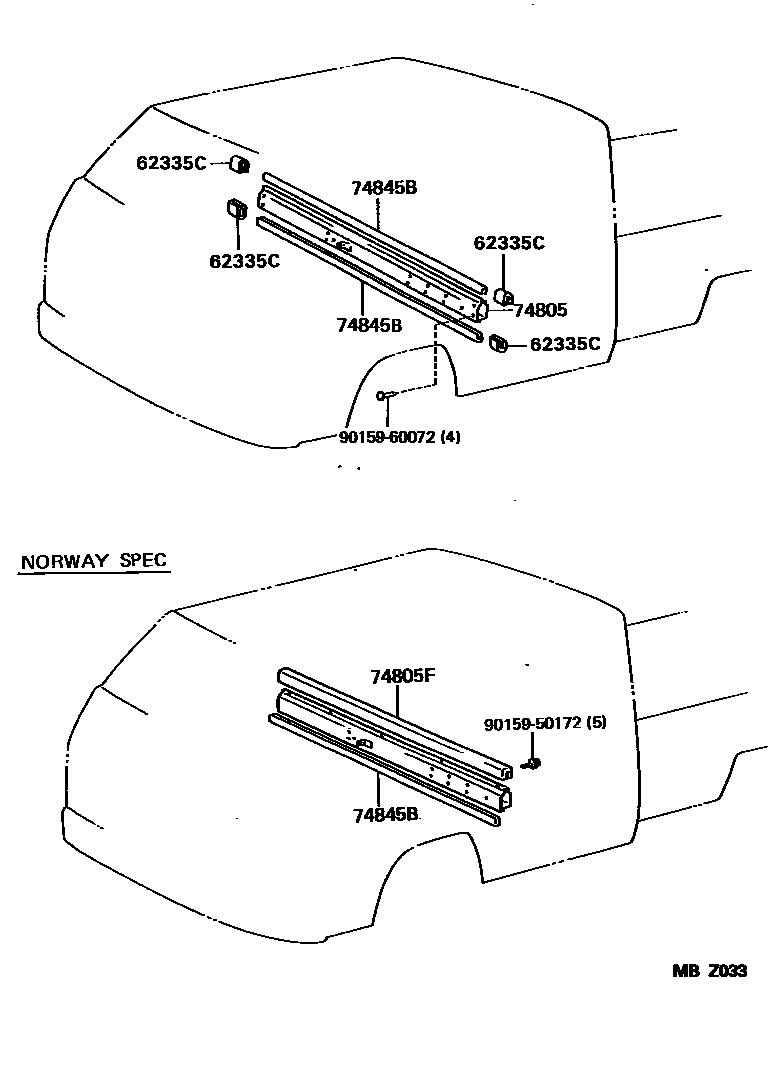 62335C
74845B
62335C
62335C
74805
74845B
62335C
90159-60072 (4)

NORWAY SPEC

74805F
90159-50172 (5)
74845B

MB Z033