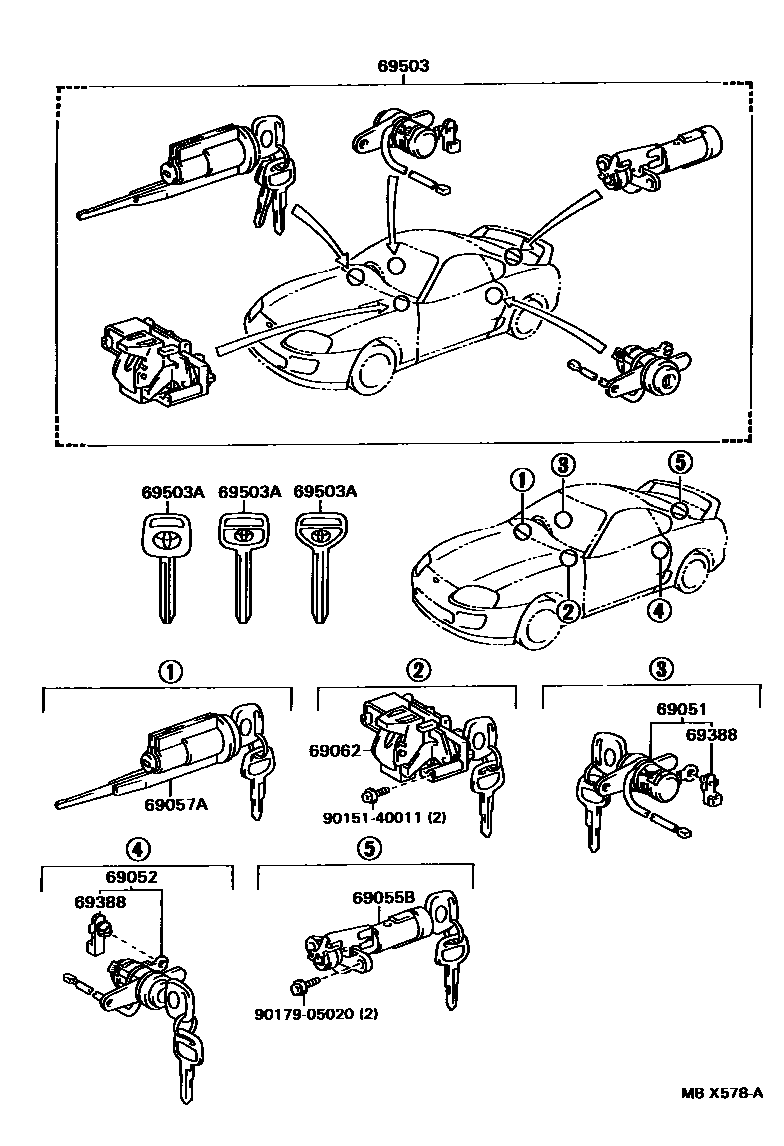 69503

69503A 69503A 69503A

1 3 5

2 4

1

69057A

2

69062

90151-40011 (2)

3

69051

69388

4

69052

69388

5

69055B

90179-05020 (2)

MB X578-A