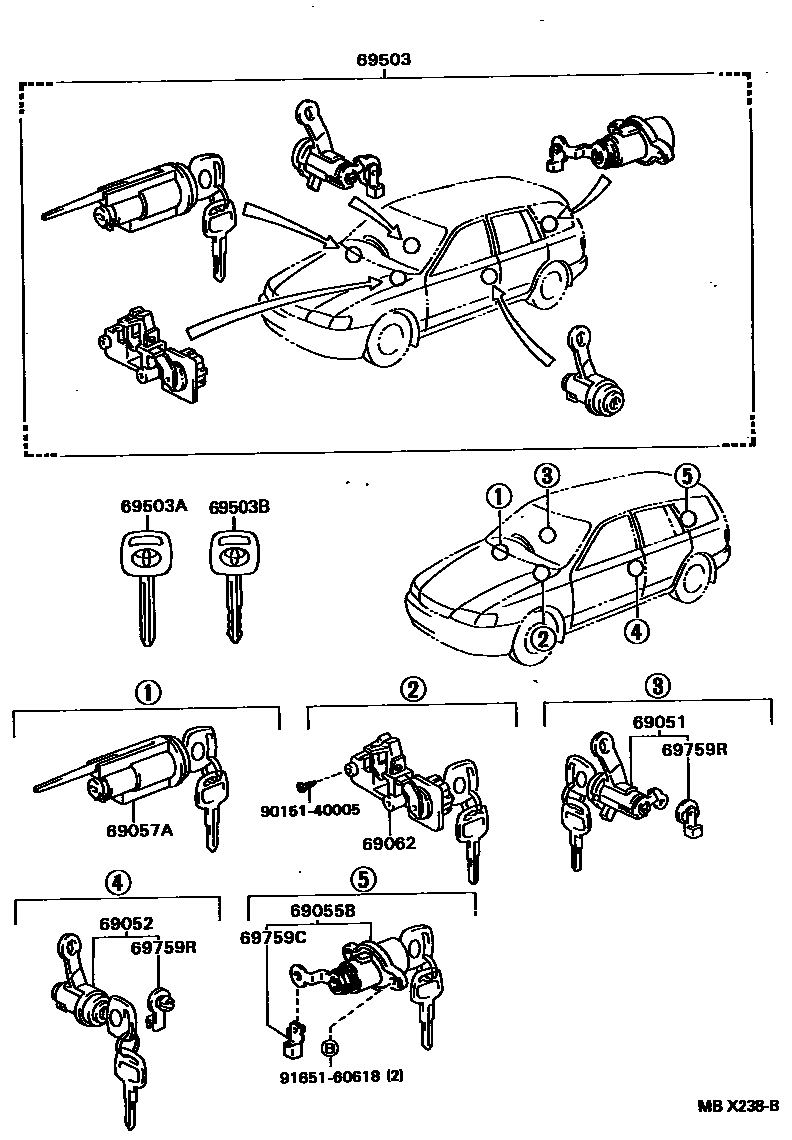 69503

69503A
69503B

①
③
⑤
②
④

①
69057A

②
90151-40005
69062

③
69051
69759R

④
69052
69759R

⑤
69055B
69759C
91651-60618 (2)

MB X238-B