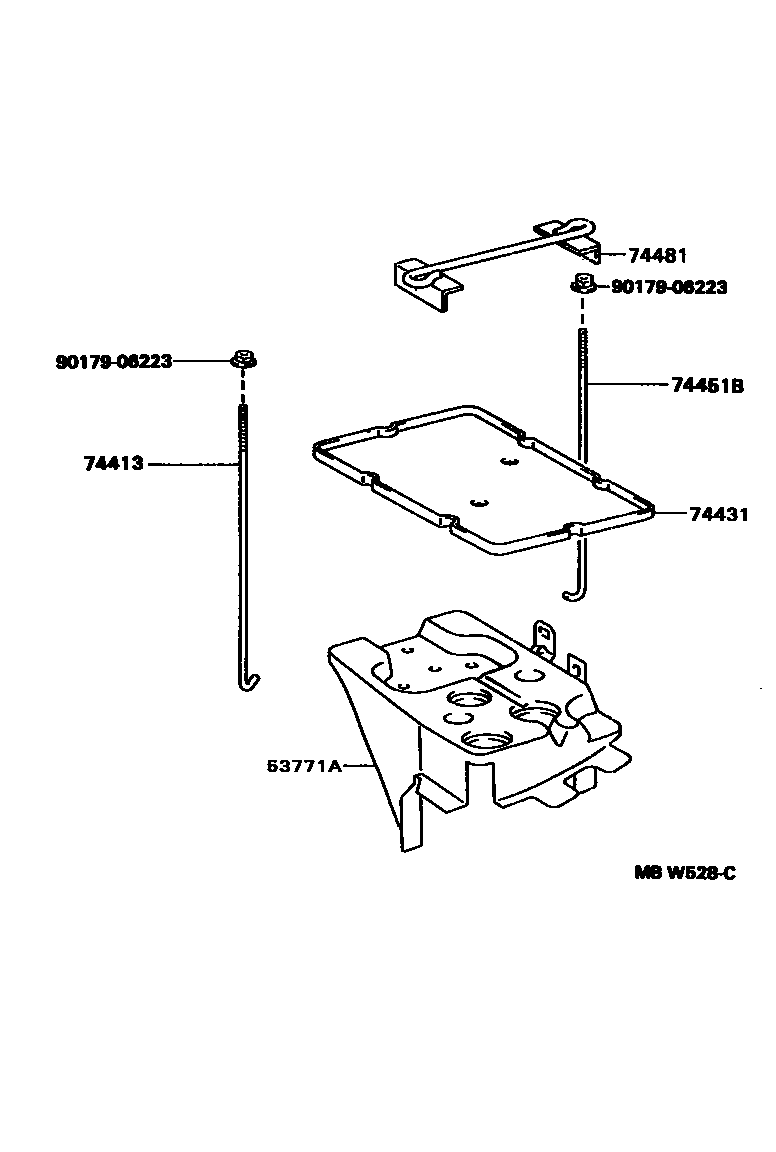 74481

90179-06223

90179-06223

74451B

74413

74431

53771A

M6 W528-C