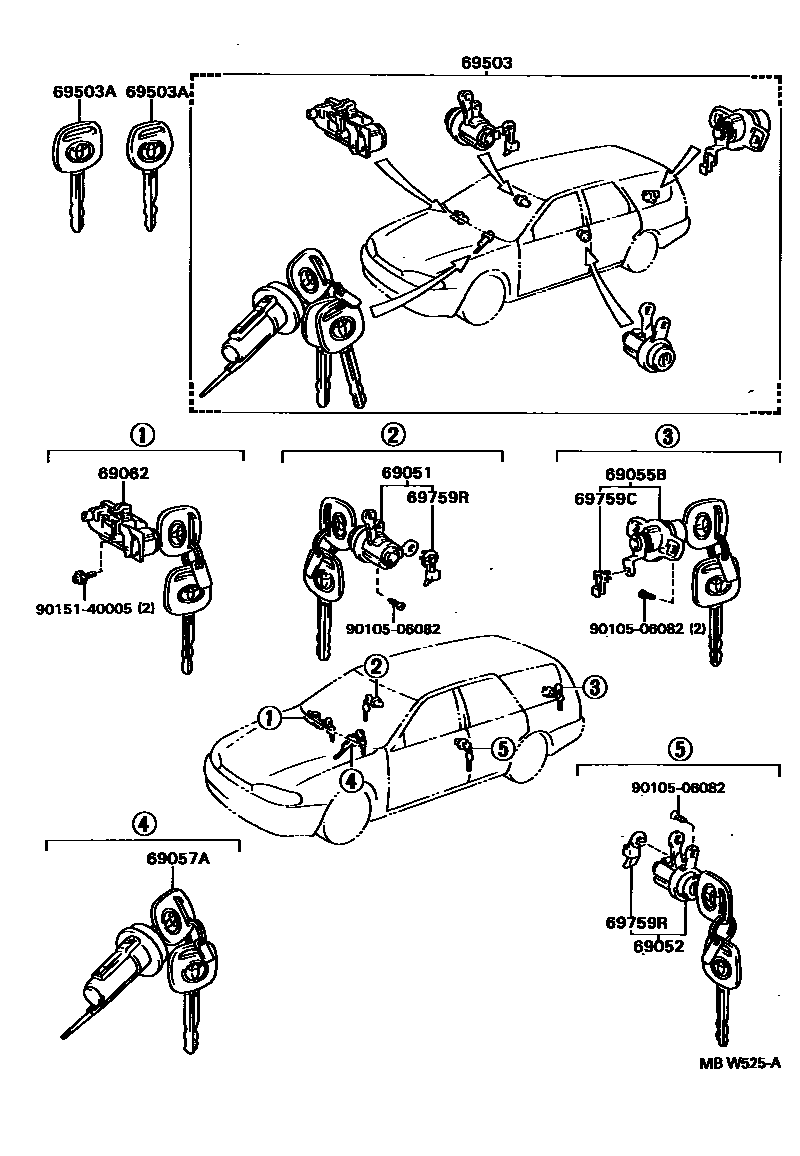 69503

69503A 69503A

①

69062

90151-40005 (2)

②

69051

69759R

90105-06082

③

69055B

69759C

90105-06082 (2)

①

②

③

④

⑤

④

69057A

⑤

90105-06082

69759R

69052

MB W525-A