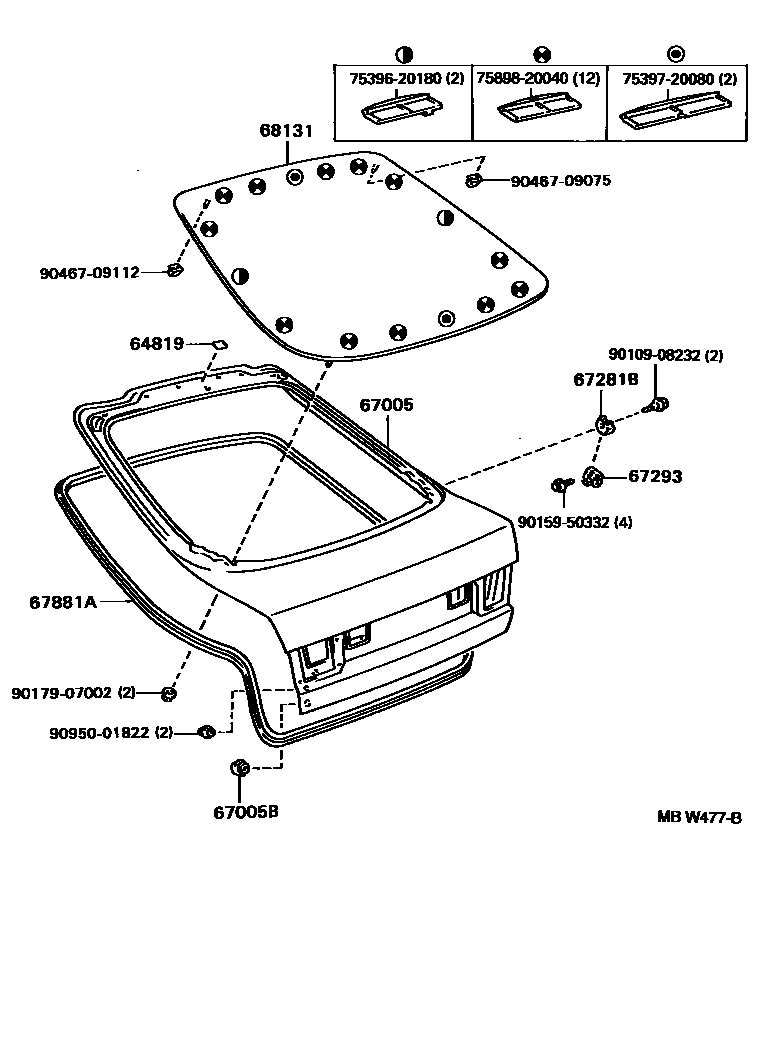 75396-20180 (2)

75898-20040 (12)

75397-20080 (2)

68131

90467-09075

90467-09112

64819

90109-08232 (2)

67281B

67005

67293

90159-50332 (4)

67881A

90179-07002 (2)

90950-01822 (2)

67005B

MB W477-B