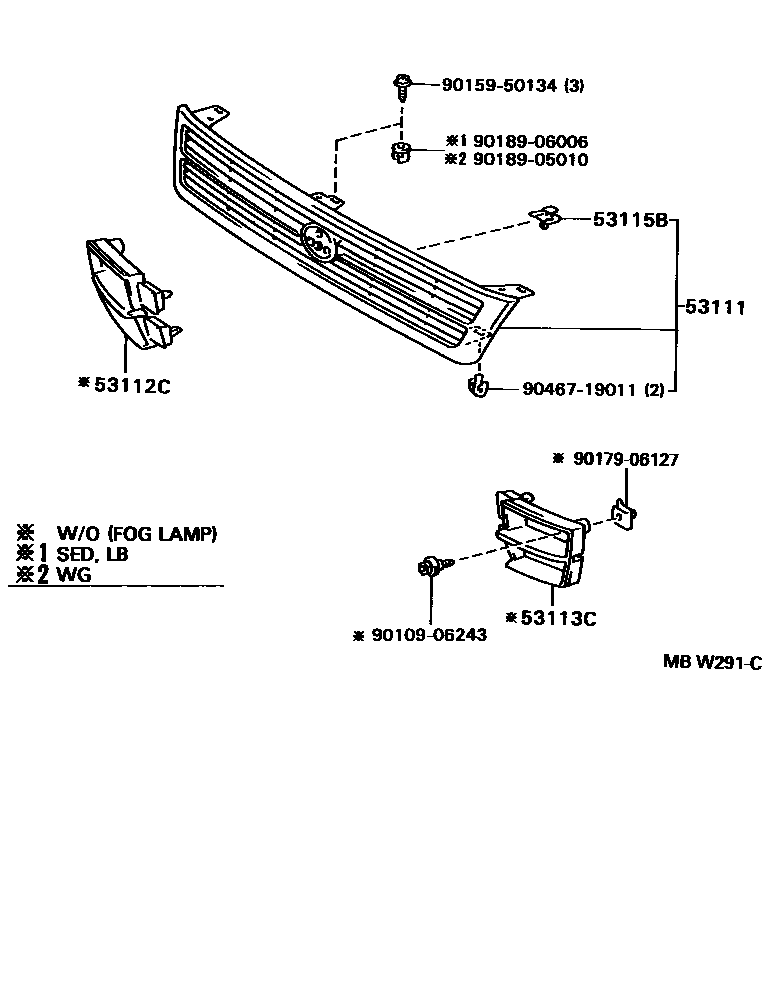 90159-50134 (3)

※1 90189-06006
※2 90189-05010

53115B

53111

※53112C

90467-19011 (2)

※ 90179-06127

※ W/O (FOG LAMP)
※1 SED, LB
※2 WG

※53113C

※ 90109-06243

MB W291-C