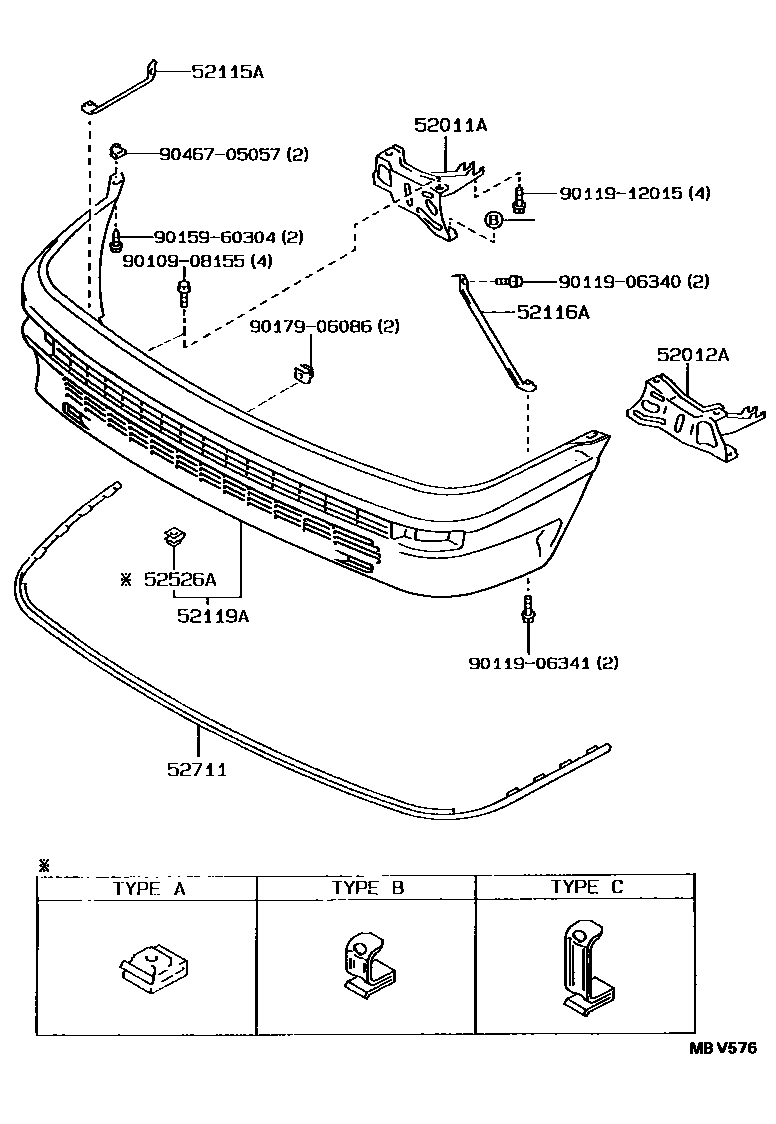 52115A

90467-05057 (2)

52011A

90119-12015 (4)

B

90159-60304 (2)

90109-08155 (4)

90119-06340 (2)

52116A

90179-06086 (2)

52012A

※ 52526A

52119A

90119-06341 (2)

52711

※

| TYPE A | TYPE B | TYPE C |
|---|---|---|
| | | |

MB V576