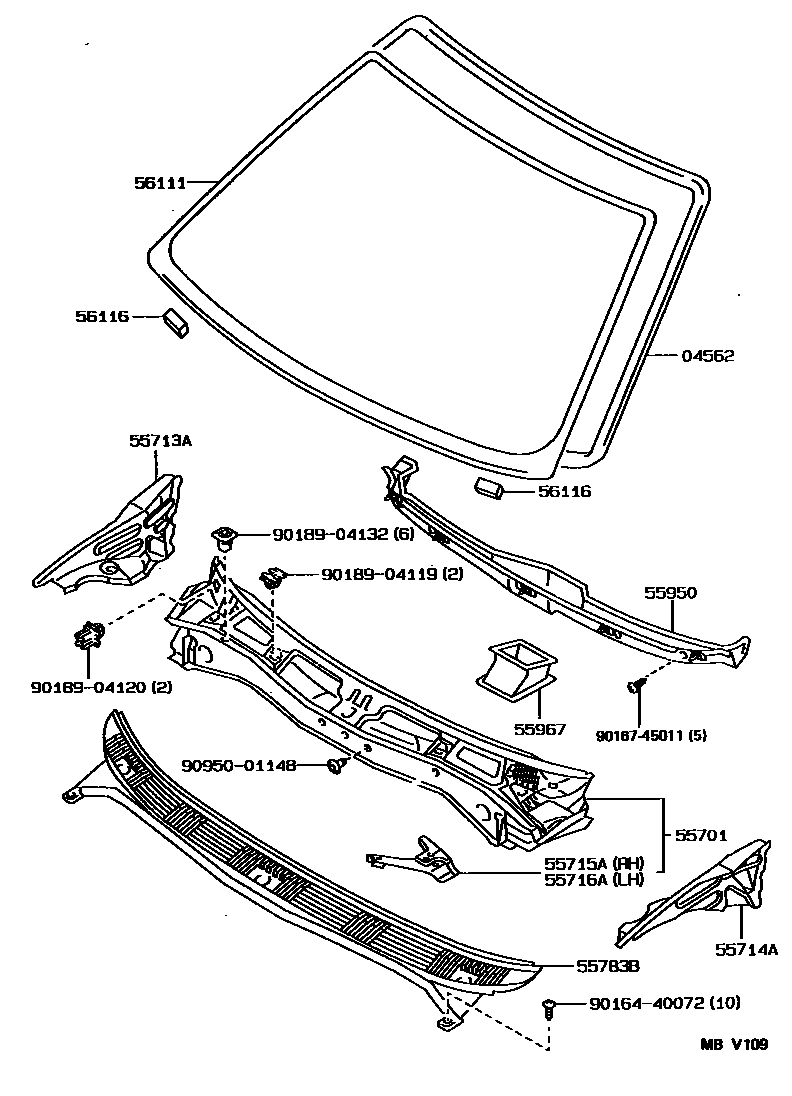 56111

56116

04562

55713A

56116

90189-04132 (6)

90189-04119 (2)

55950

90189-04120 (2)

55967

90167-45011 (5)

90950-01148

55701

55715A (RH)
55716A (LH)

55714A

55783B

90164-40072 (10)

MB V109