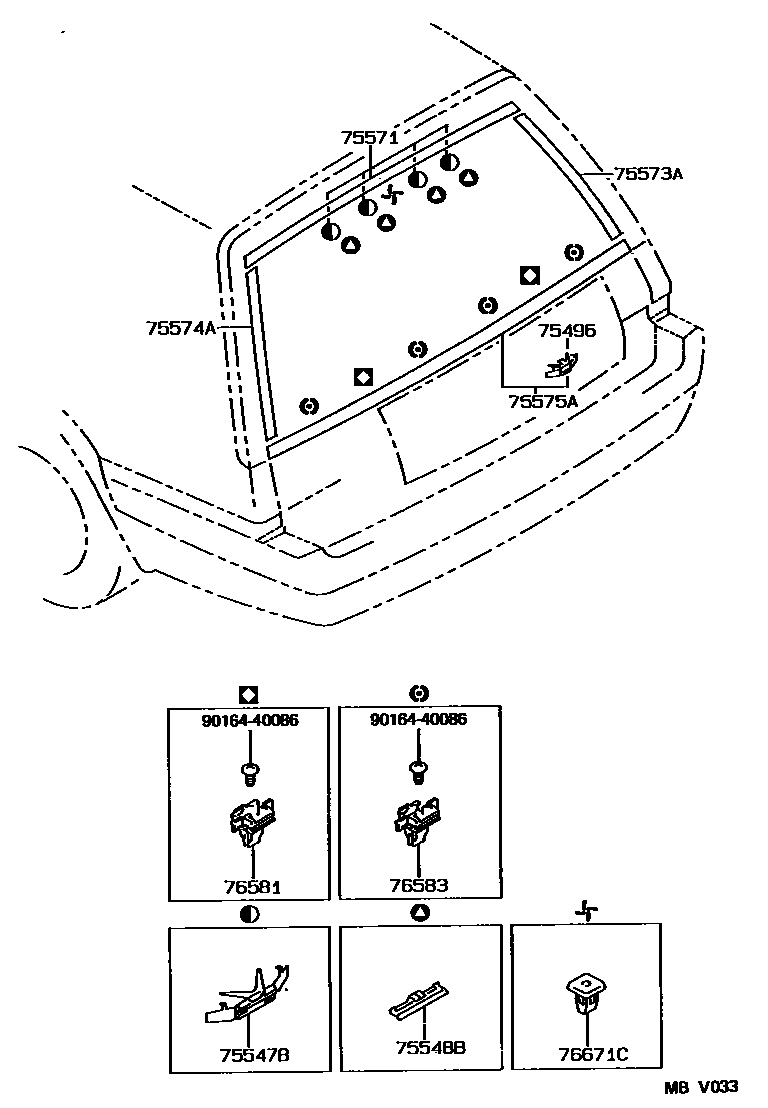 75571
75573A
75574A
75496
75575A

90164-40086
76581

90164-40086
76583

75547B

75548B

76671C

MB V033