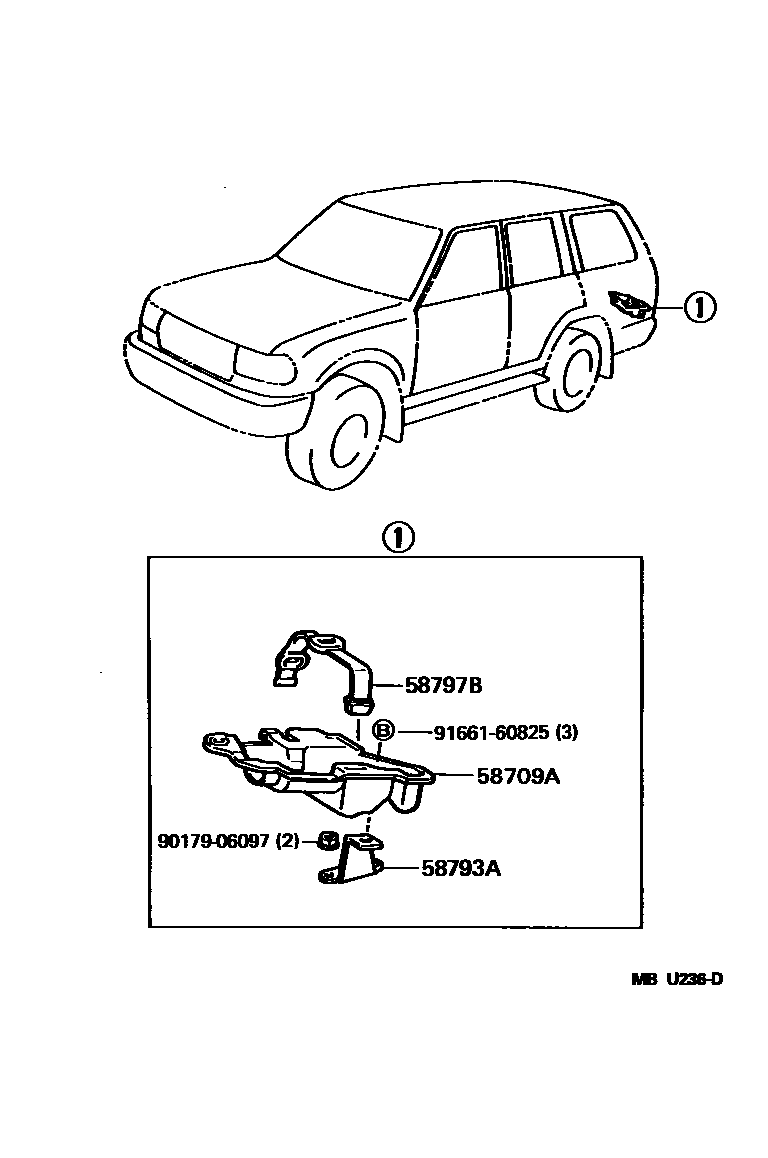 ①

①

58797B

B 91661-60825 (3)

58709A

90179-06097 (2)

58793A

MB U236-D