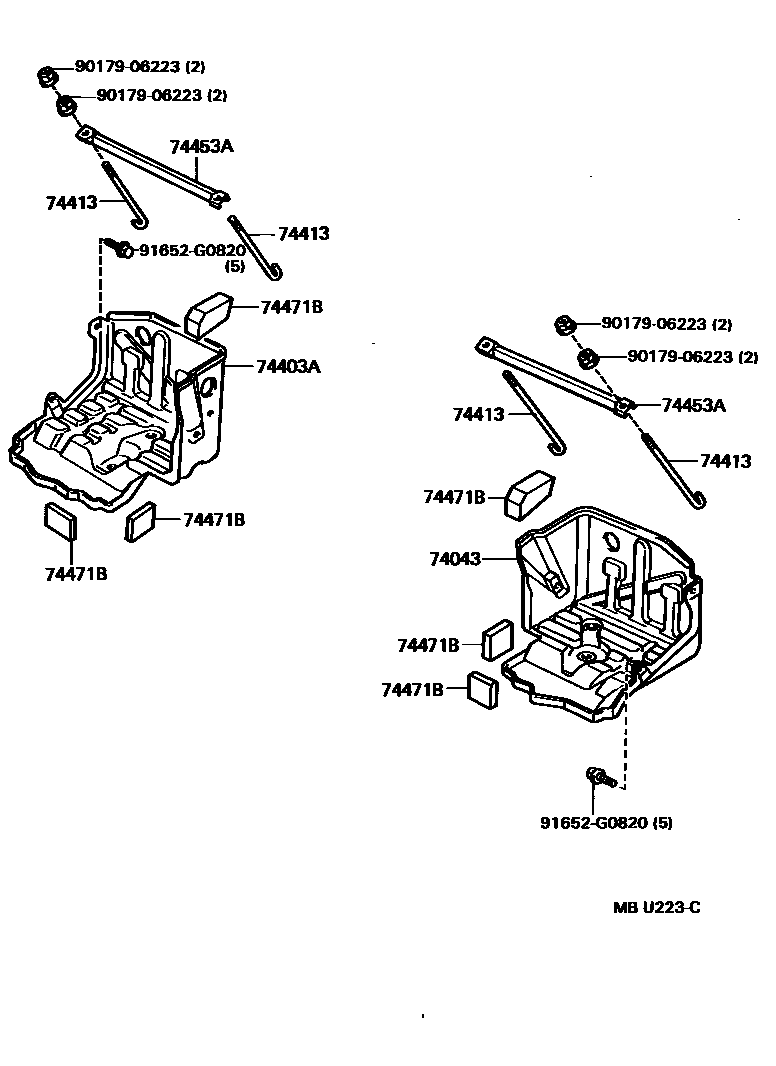 90179-06223 (2)
90179-06223 (2)
74453A
74413
74413
91652-G0820 (5)
74471B
74403A
74471B
74471B

90179-06223 (2)
90179-06223 (2)
74413
74453A
74413
74471B
74043
74471B
74471B
91652-G0820 (5)

MB U223-C