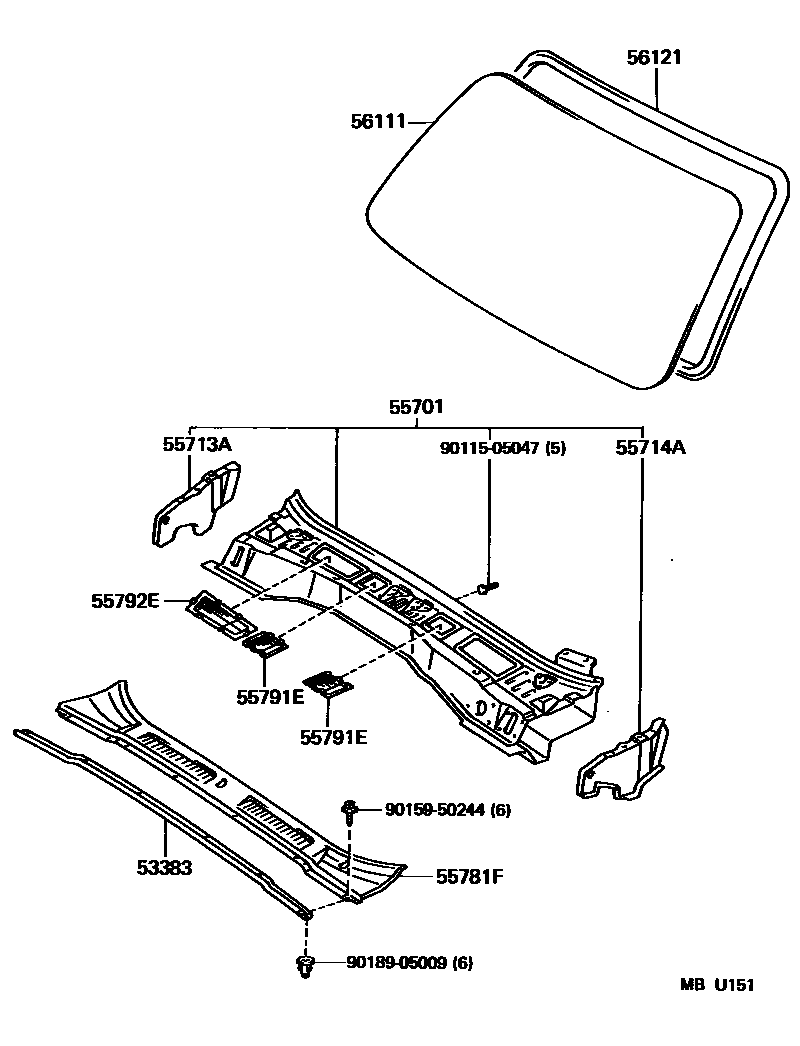 56121
56111
55701
55713A
90115-05047 (5)
55714A
55792E
55791E
55791E
90159-50244 (6)
53383
55781F
90189-05009 (6)
MB U151