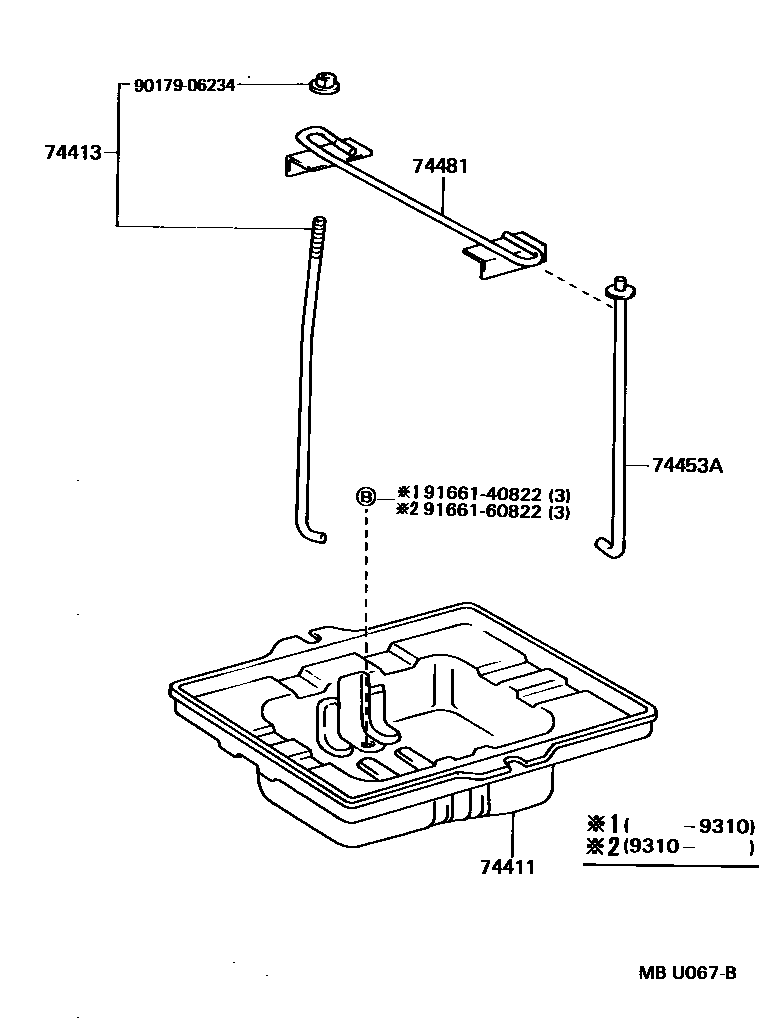 90179-06234
74413
74481
74453A
B ※1 91661-40822 (3)
※2 91661-60822 (3)
74411
※1 ( -9310)
※2 (9310- )
MB U067-B