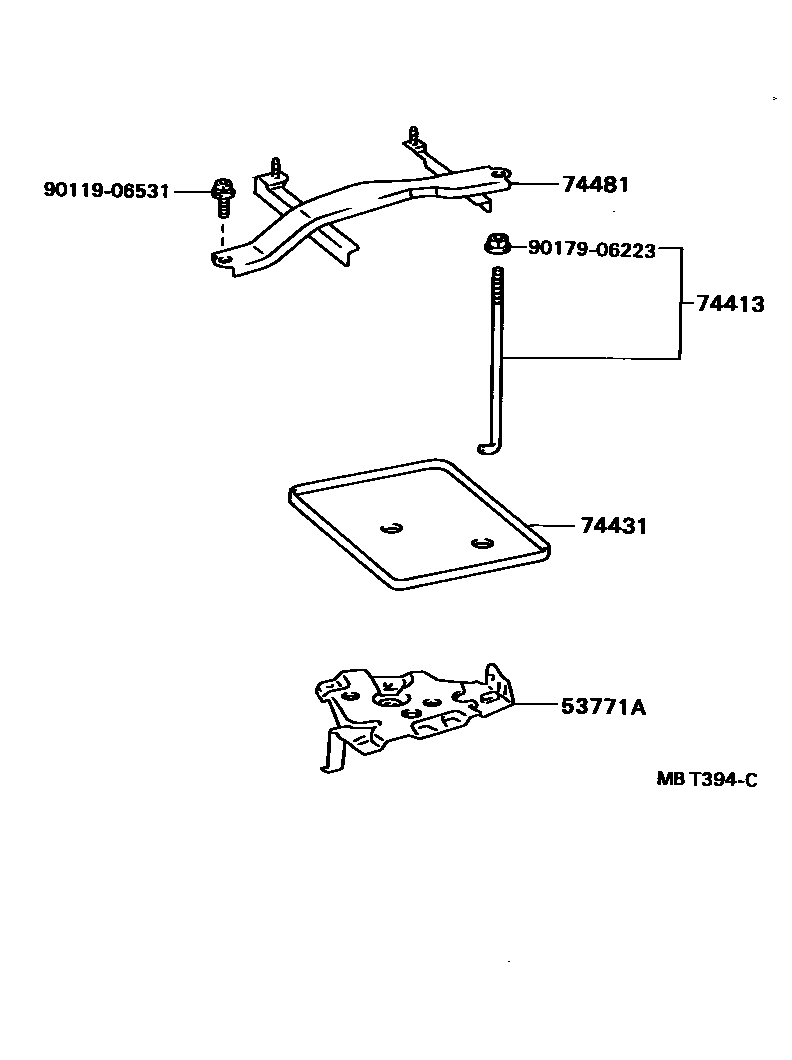 90119-06531
74481
90179-06223
74413
74431
53771A
MB T394-C