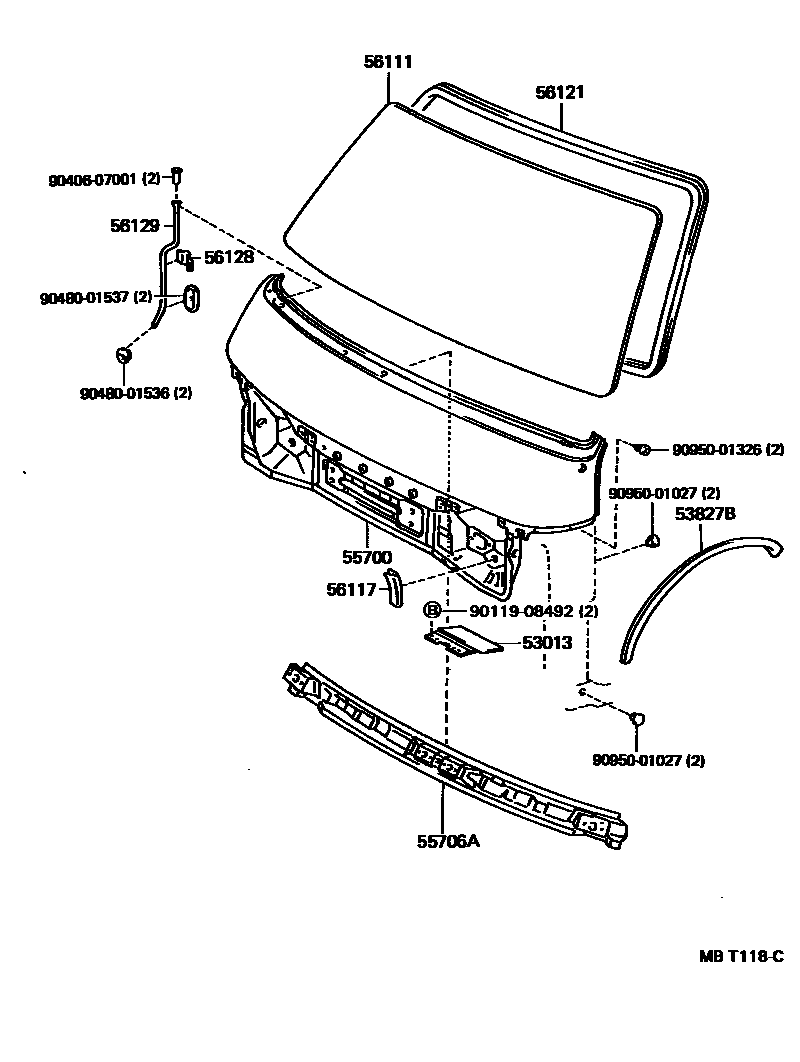 56111
56121
90406-07001 (2)
56129
56128
90480-01537 (2)
90480-01536 (2)
90950-01326 (2)
90960-01027 (2)
53827B
55700
56117
B 90119-08492 (2)
53013
90950-01027 (2)
55706A
MB T118-C