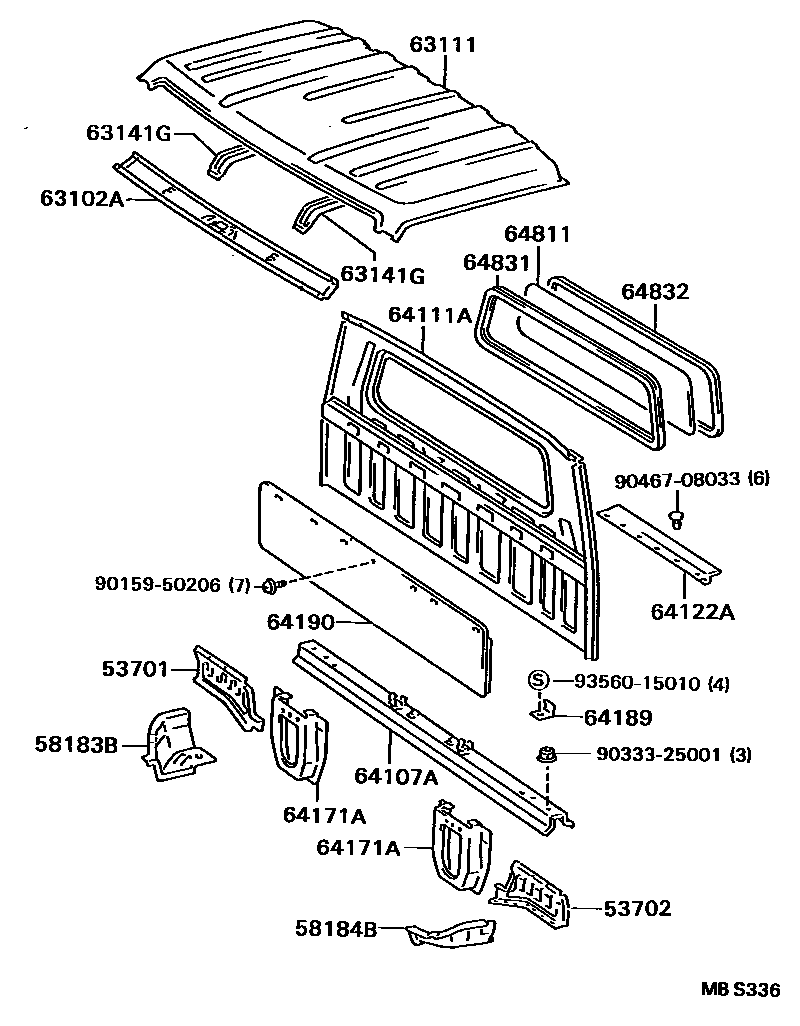 63111
63141G
63102A
63141G
64811
64831
64832
64111A
90467-08033 (6)
90159-50206 (7)
64122A
64190
53701
S 93560-15010 (4)
64189
58183B
90333-25001 (3)
64107A
64171A
64171A
53702
58184B
M8 S336