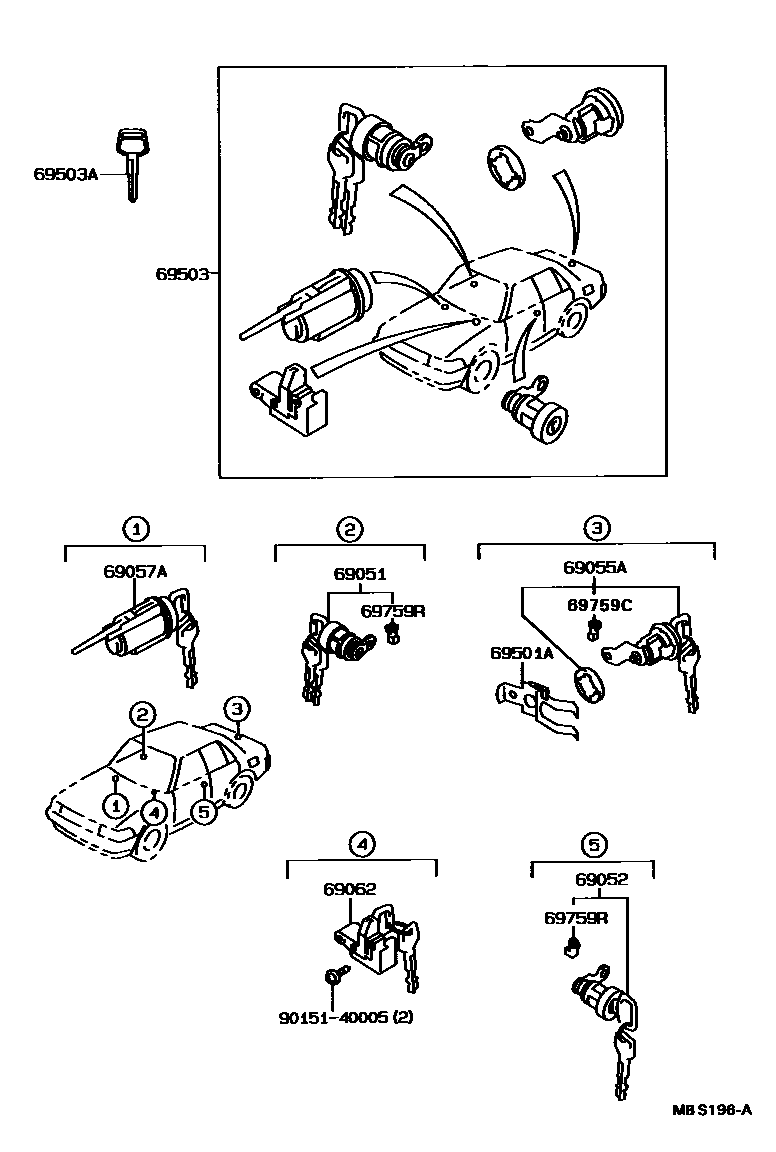 69503A

69503

1
69057A

2
69051
69759R

3
69055A
69759C
69501A

2
3
1
4
5

4
69062
90151-40005 (2)

5
69052
69759R

M8 S196-A