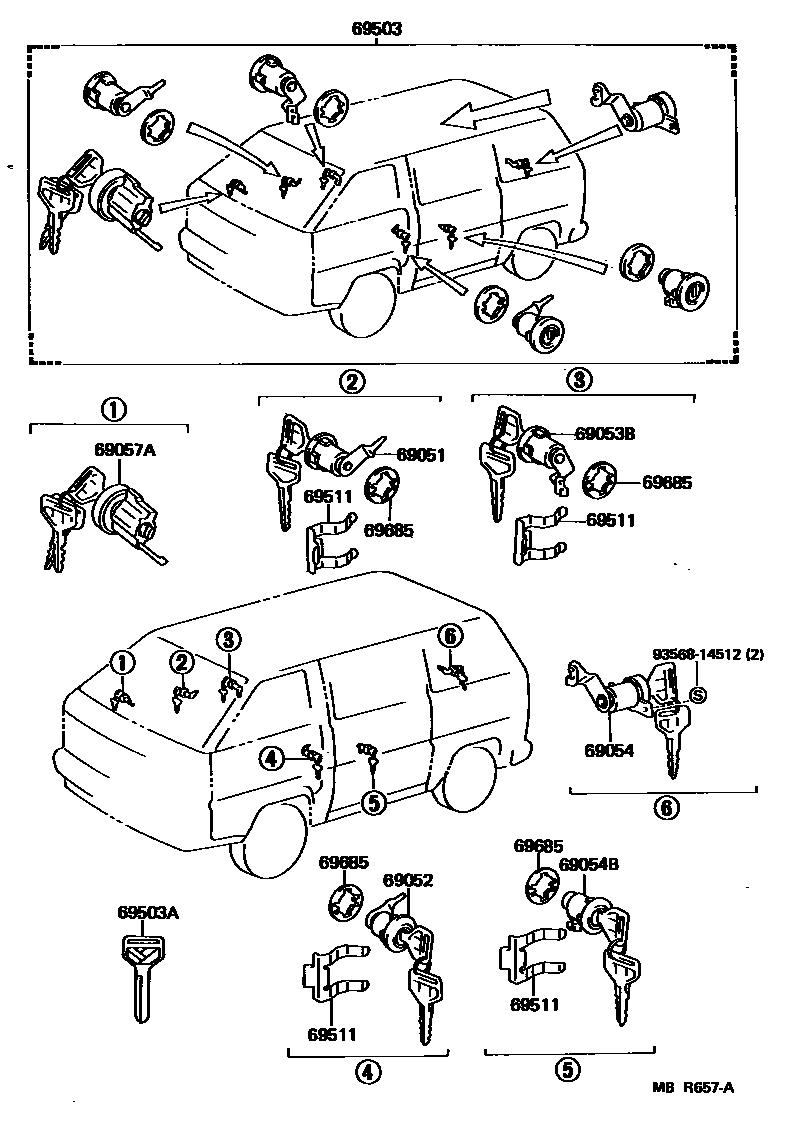 69503

①
69057A

②
69051
69511
69685

③
69053B
69685
69511

①
②
③
⑥
④
⑤

93568-14512 (2)
S
69054
⑥

69503A

69685
69052
69511
④

69685
69054B
69511
⑤

MB R657-A