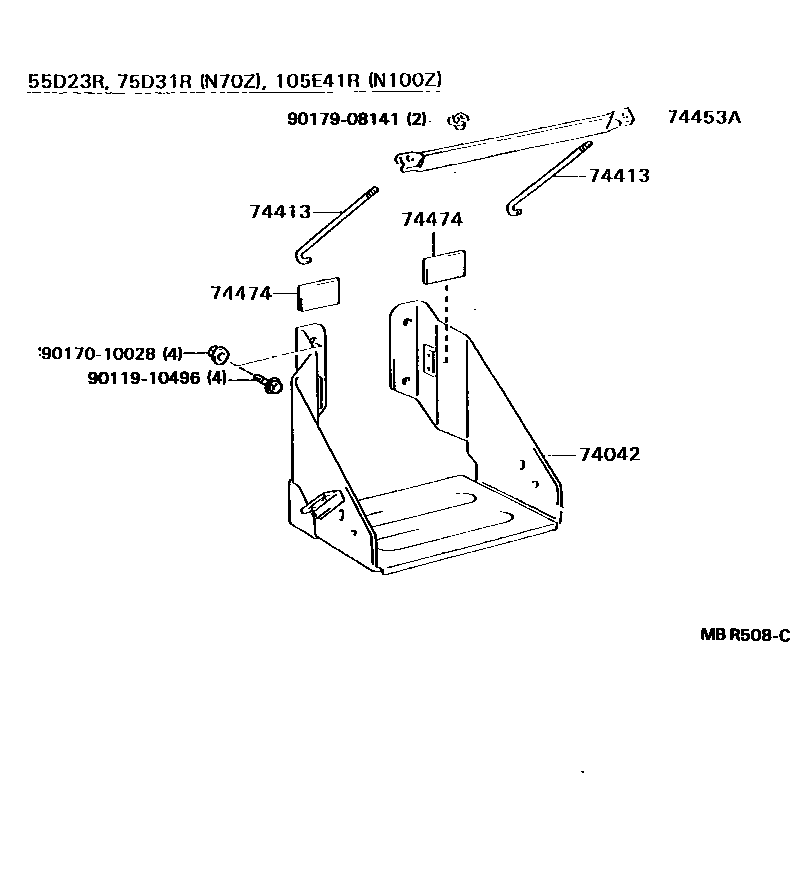 55D23R, 75D31R (N70Z), 105E41R (N100Z)

90179-08141 (2)

74453A

74413

74413

74474

74474

90170-10028 (4)

90119-10496 (4)

74042

MB R508-C