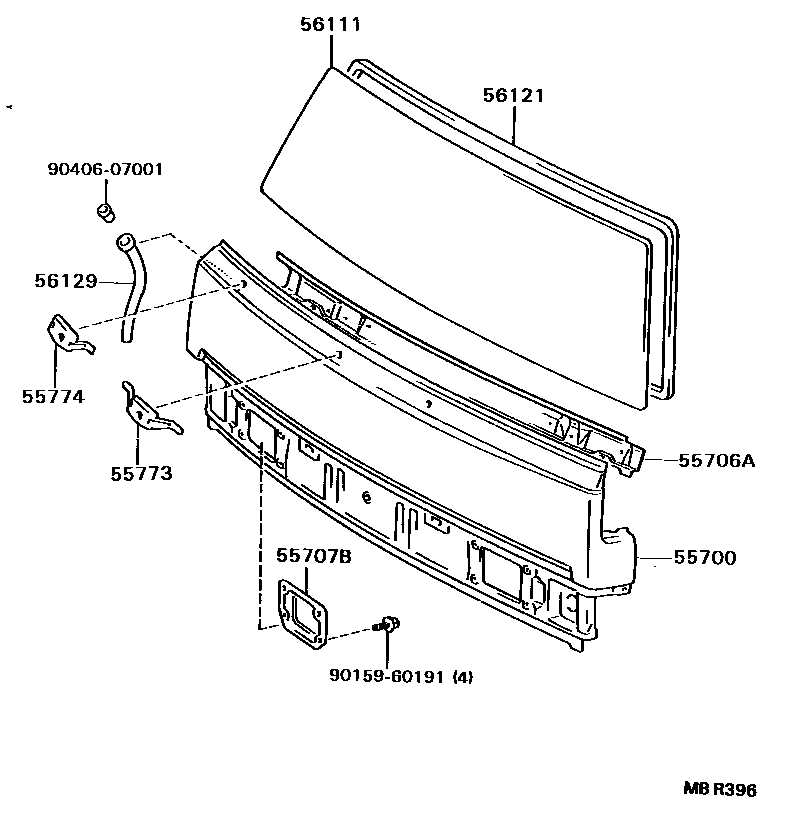 56111

56121

90406-07001

56129

55774

55773

55706A

55700

55707B

90159-60191 (4)

MB R396