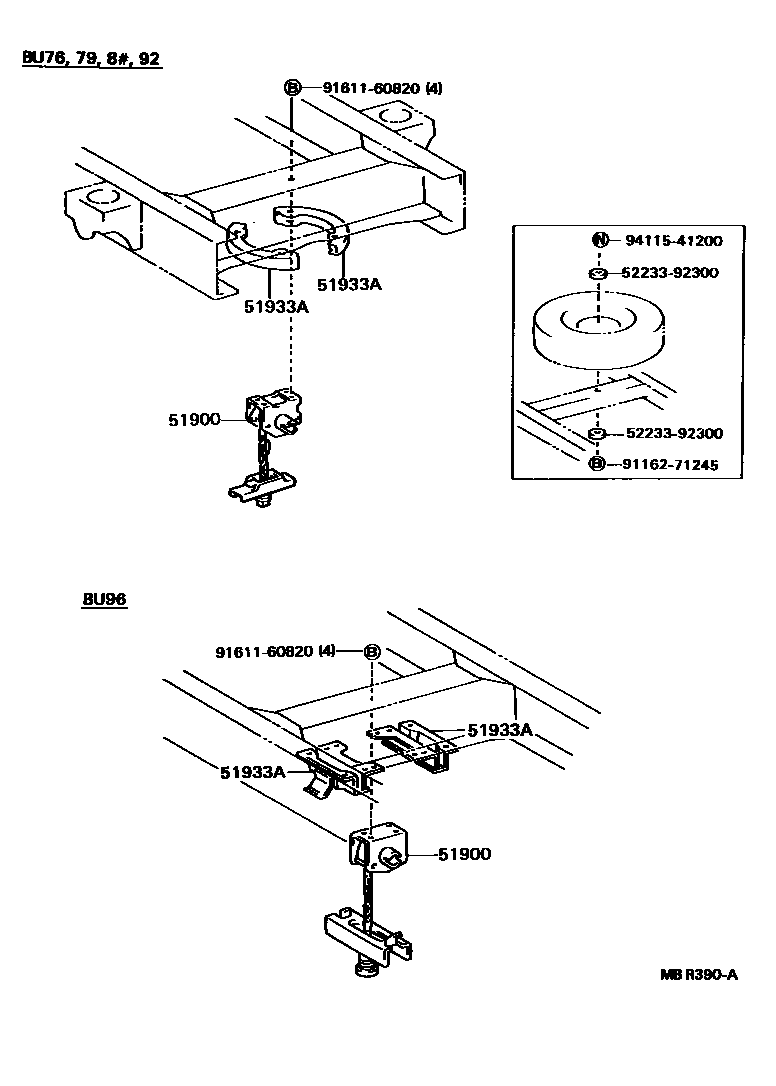 BU76, 79, 8#, 92

B 91611-60820 (4)

51933A

51933A

51900

N 94115-41200

52233-92300

52233-92300

B 91162-71245

BU96

91611-60820 (4) B

51933A

51933A

51900

MB R390-A