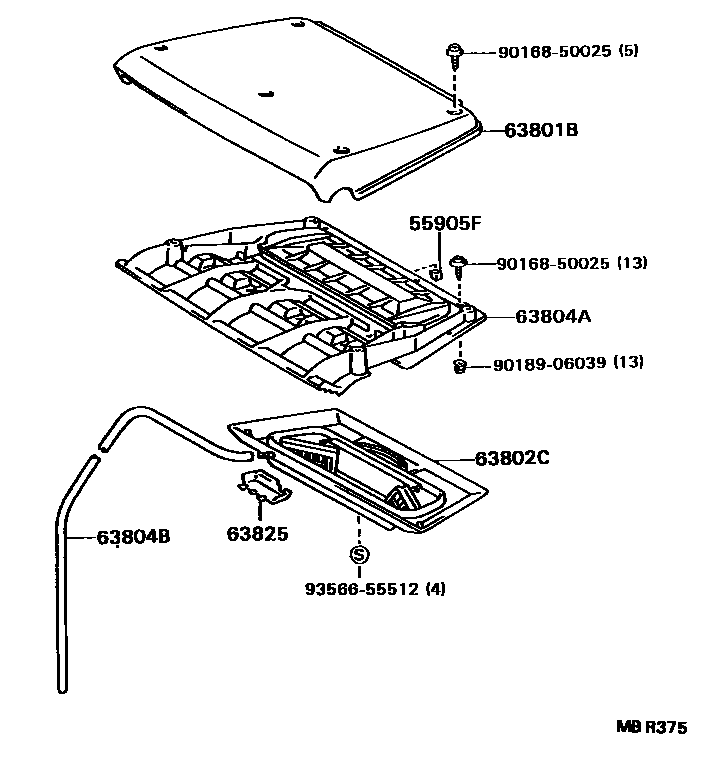 90168-50025 (5)
63801B
55905F
90168-50025 (13)
63804A
90189-06039 (13)
63802C
63804B
63825
S
93566-55512 (4)
MB R375