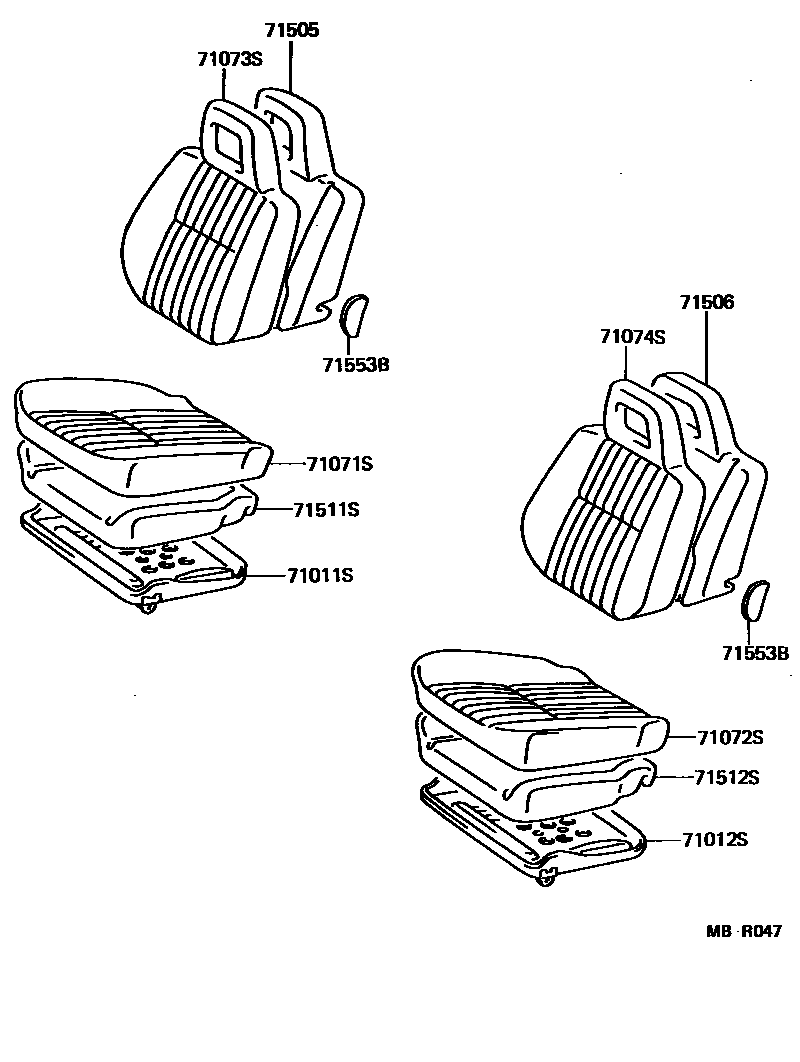 71505
71073S
71553B
71071S
71511S
71011S
71506
71074S
71553B
71072S
71512S
71012S
MB R047