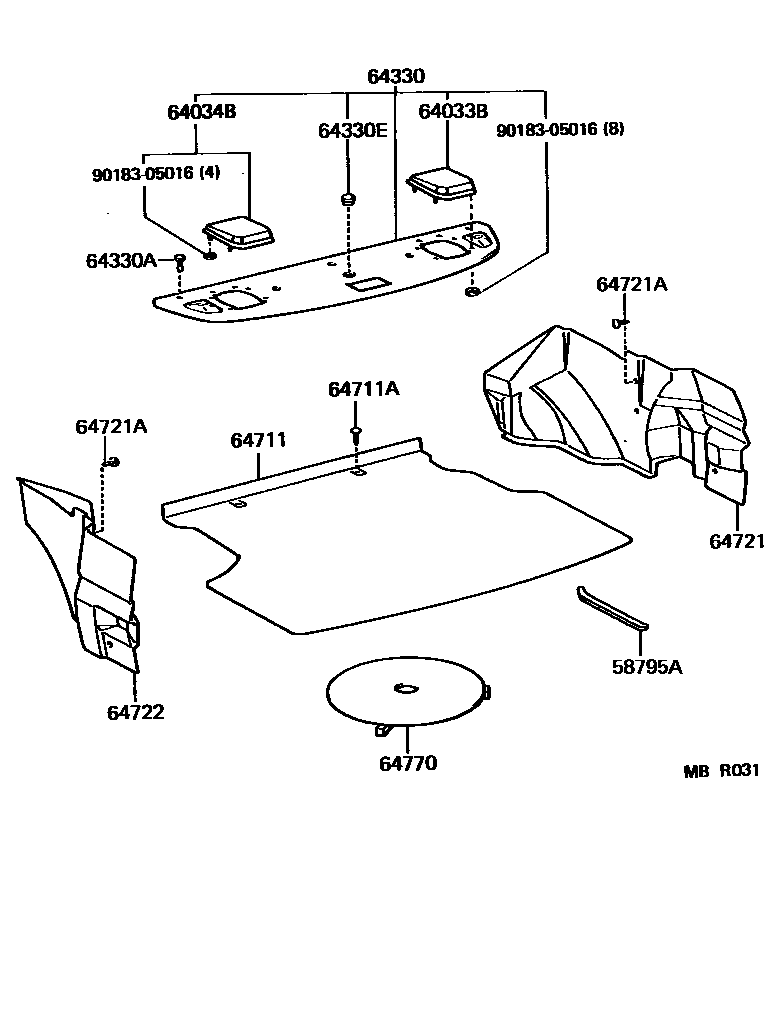 64330
64034B
64330E
64033B
90183-05016 (8)
90183-05016 (4)
64330A
64721A
64711A
64721A
64711
64721
58795A
64722
64770
MB R031