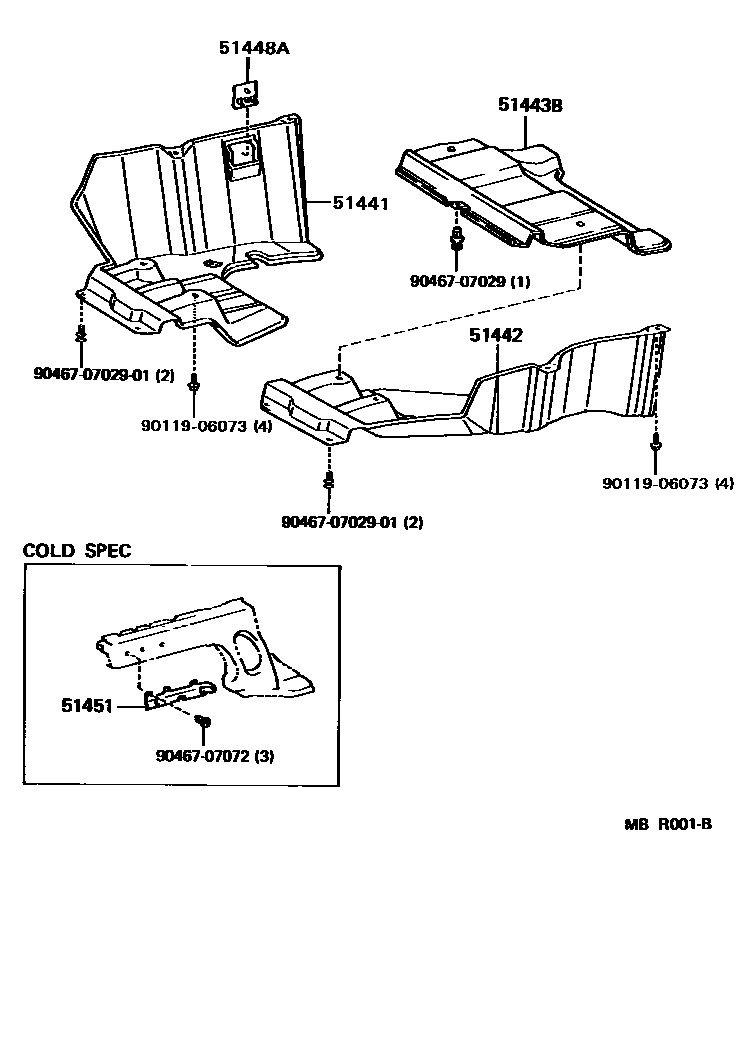 51448A

51443B

51441

90467-07029 (1)

51442

90467-07029-01 (2)

90119-06073 (4)

90119-06073 (4)

90467-07029-01 (2)

COLD SPEC

51451

90467-07072 (3)

MB R001-B