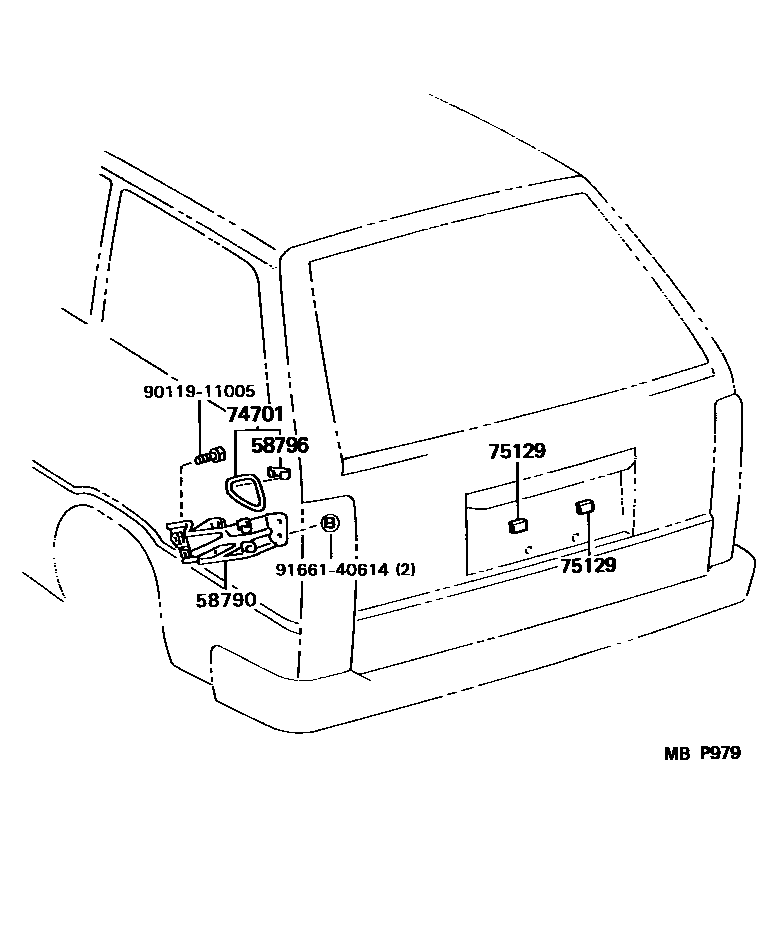 90119-11005
74701
58796
75129
B
91661-40614 (2)
75129
58790
MB P979