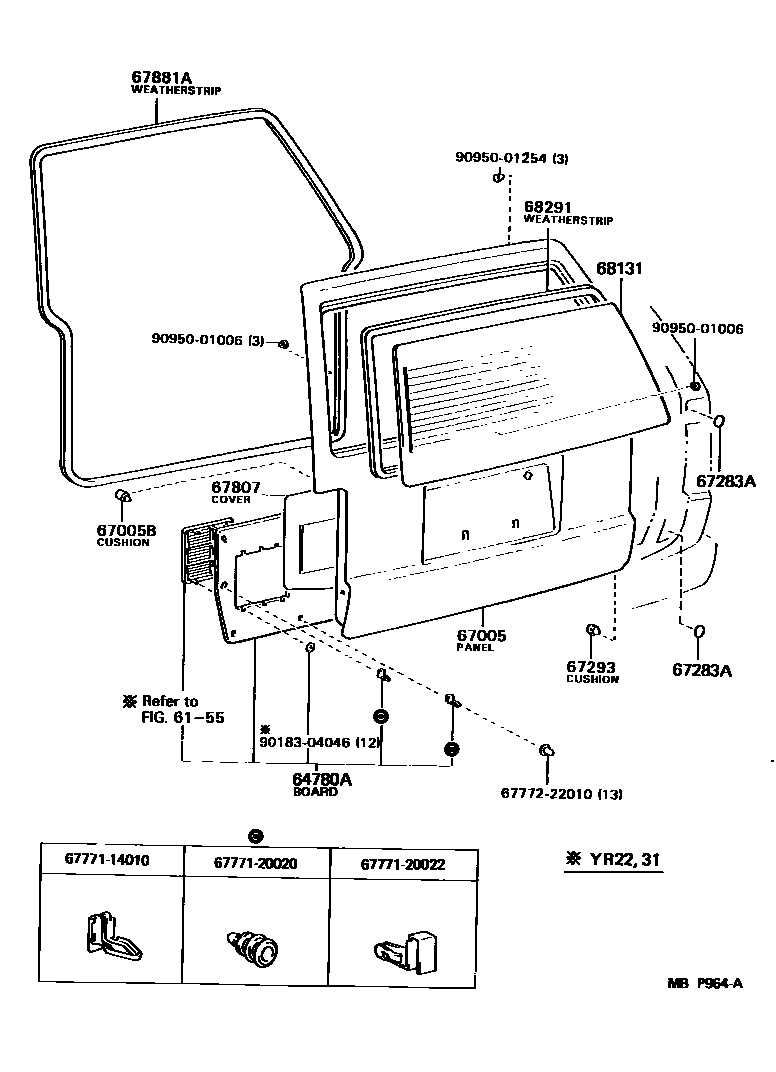 67881A
WEATHERSTRIP

90950-01254 (3)

68291
WEATHERSTRIP

68131

90950-01006 (3)

90950-01006

67283A

67807
COVER

67005B
CUSHION

67005
PANEL

67293
CUSHION

67283A

※ Refer to FIG. 61-55

※
90183-04046 (12)

64780A
BOARD

67772-22010 (13)

| 67771-14010 | 67771-20020 | 67771-20022 |
|---|---|---|
| | | |

※ YR22, 31

MB P964-A