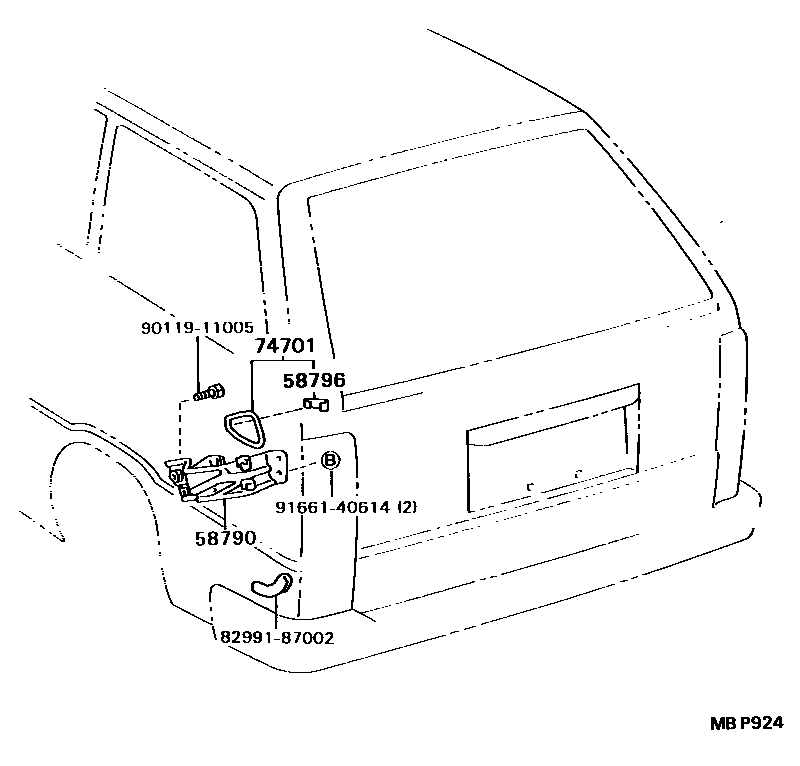 90119-11005
74701
58796
B
91661-40614 (2)
58790
82991-87002
MB P924