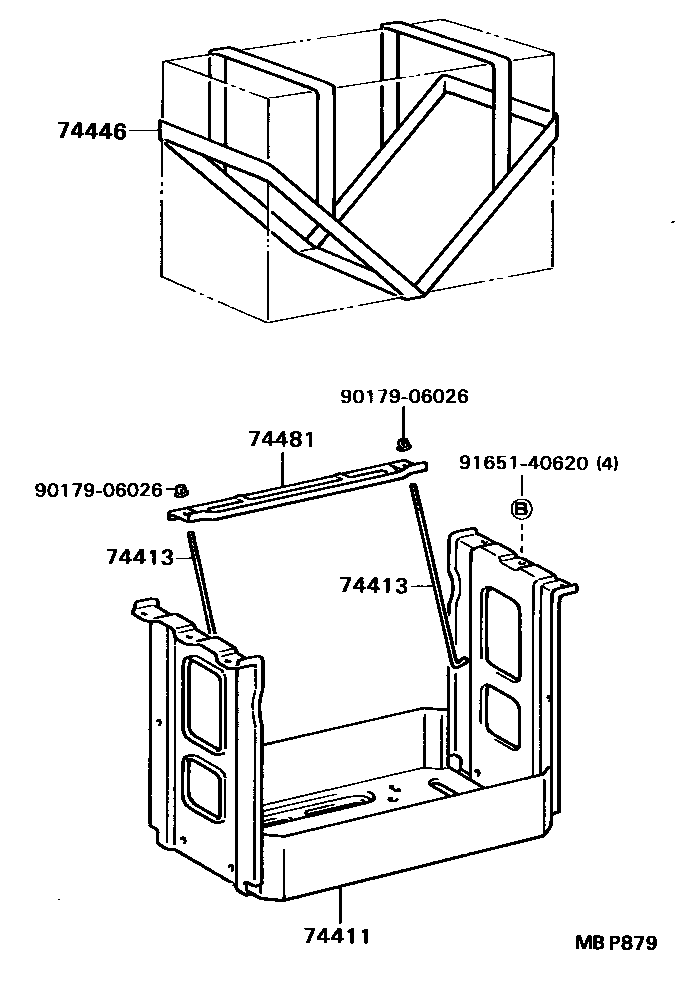 74446

90179-06026

74481

91651-40620 (4)

90179-06026

B

74413

74413

74411

MB P879