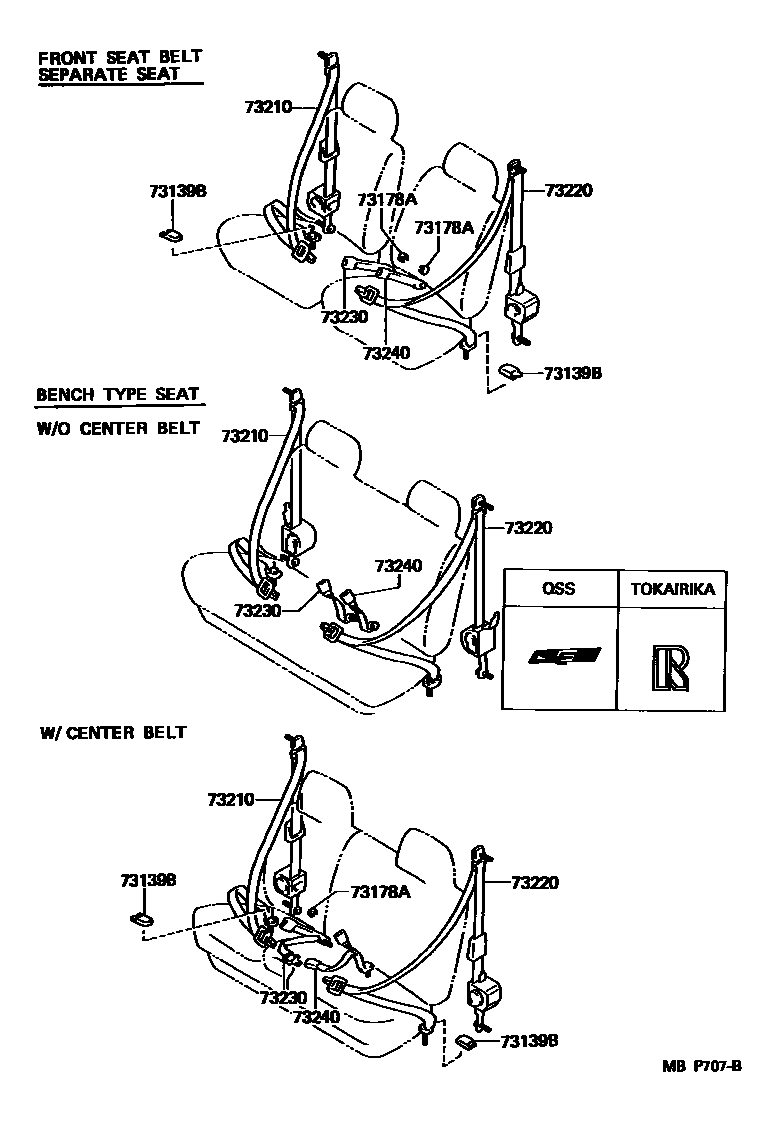 FRONT SEAT BELT
SEPARATE SEAT

73210
73139B
73178A
73178A
73220
73230
73240
73139B

BENCH TYPE SEAT
W/O CENTER BELT

73210
73220
73240
73230

| OSS | TOKAIRIKA |
|---|---|
| | R |

W/ CENTER BELT

73210
73139B
73178A
73220
73230
73240
73139B

MB P707-B