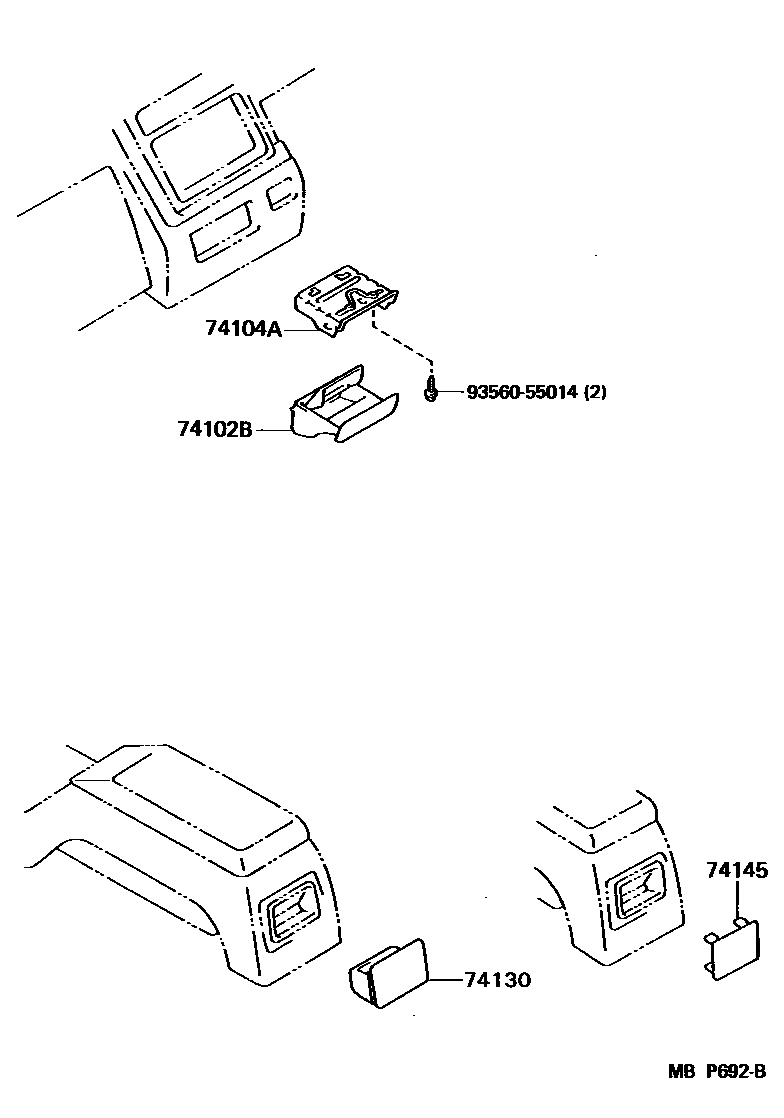 74104A

93560-55014 (2)

74102B

74145

74130

MB P692-B