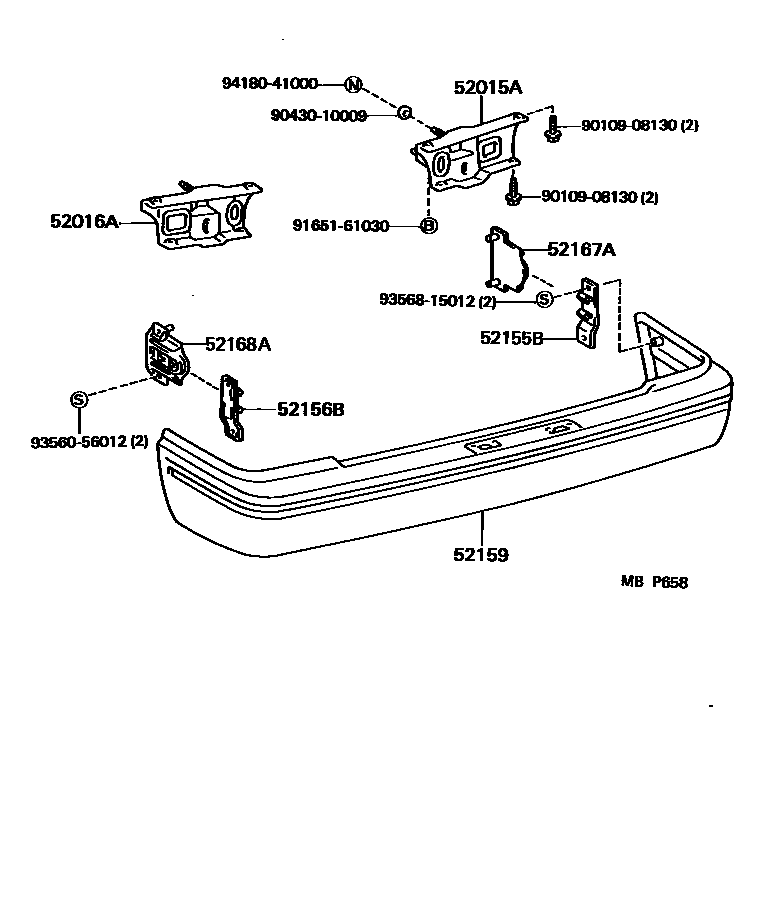 94180-41000 N
52015A
90430-10009 G
90109-08130 (2)
90109-08130 (2)
52016A
91651-61030 B
52167A
93568-15012 (2) S
52155B
52168A
S
52156B
93560-56012 (2)
52159
MB P658