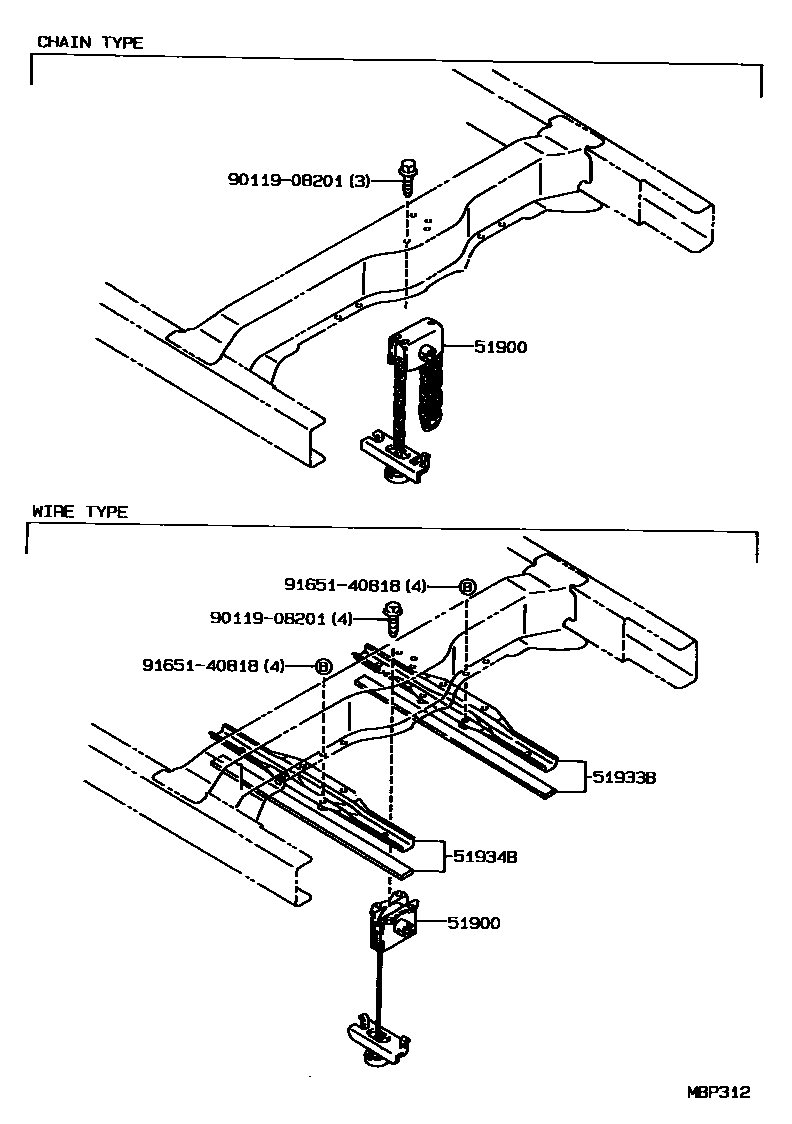 CHAIN TYPE

90119-08201 (3)

51900

WIRE TYPE

91651-40818 (4) B

90119-08201 (4)

91651-40818 (4) B

51933B

51934B

51900

MBP312