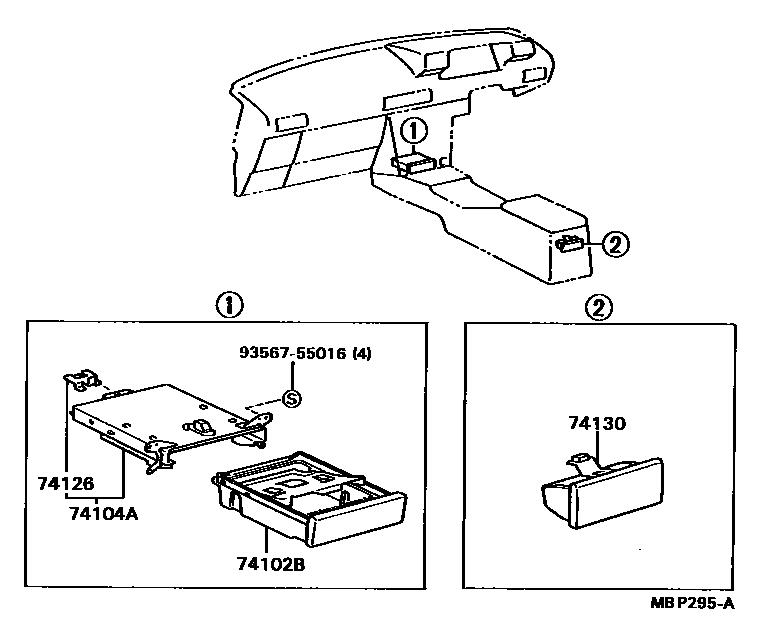 ①

②

①

93567-55016 (4)

S

74126

74104A

74102B

②

74130

MBP295-A