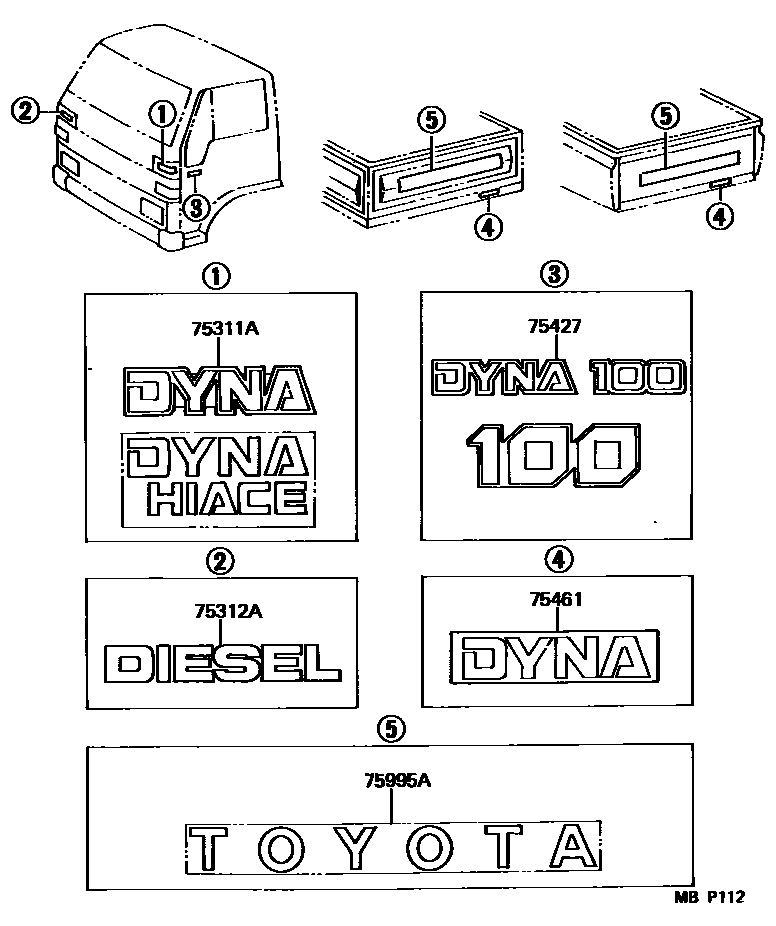 2
1
3
5
4
5
4

1
75311A
DYNA
DYNA
HIACE

3
75427
DYNA 100
100

2
75312A
DIESEL

4
75461
DYNA

5
75995A
TOYOTA

MB P112