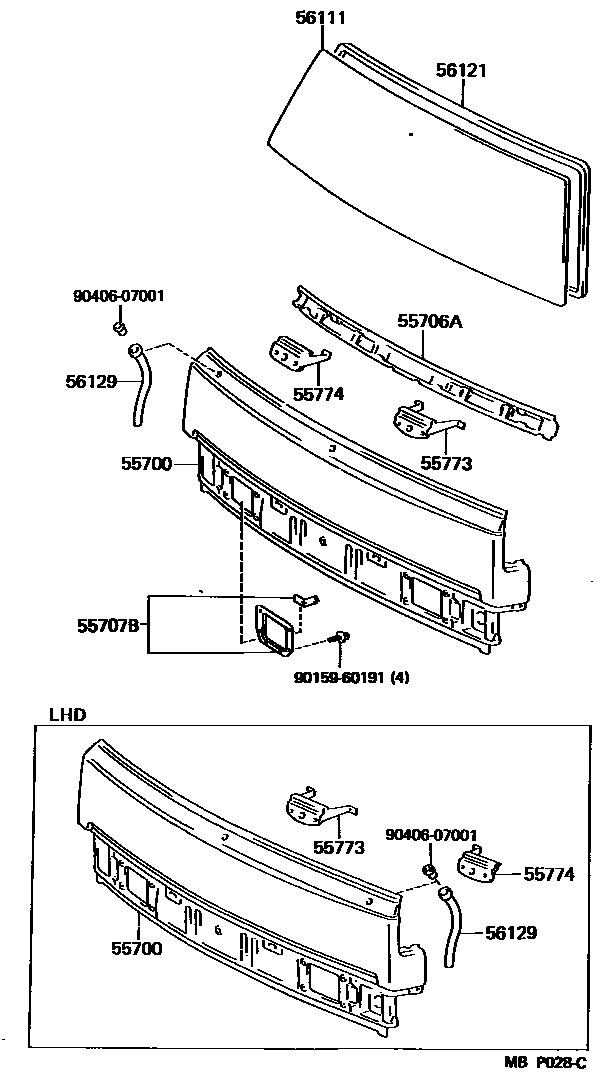 56111
56121
90406-07001
55706A
56129
55774
55773
55700
55707B
90159-60191 (4)
LHD
55773
90406-07001
55774
56129
55700
MB P028-C