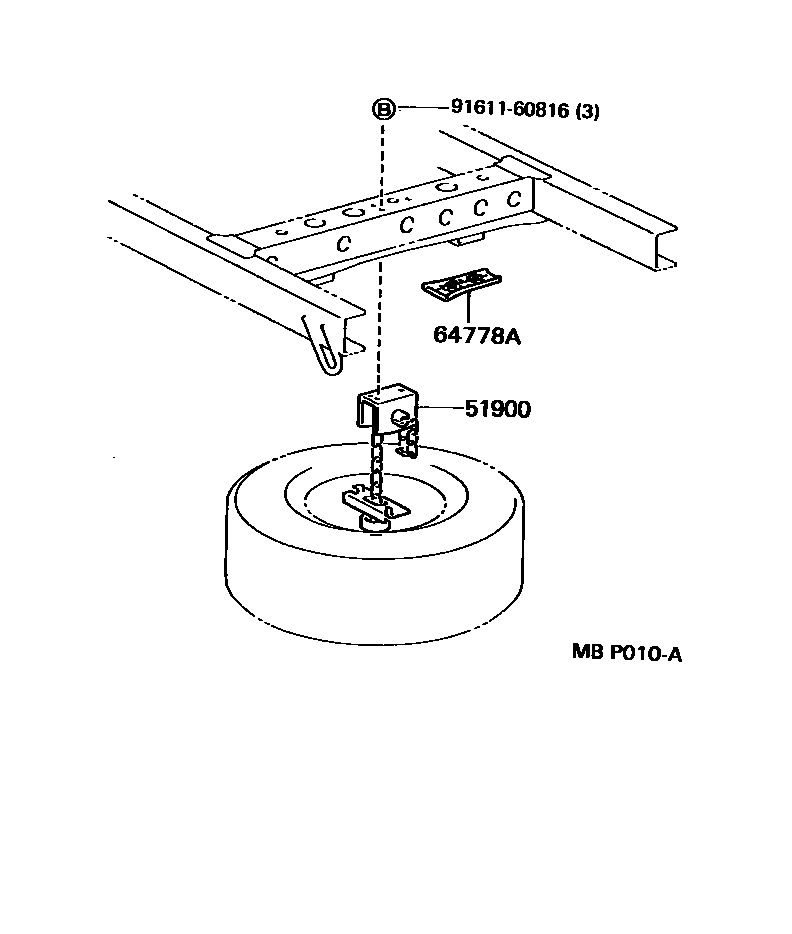 B 91611-60816 (3)

64778A

51900

MB P010-A