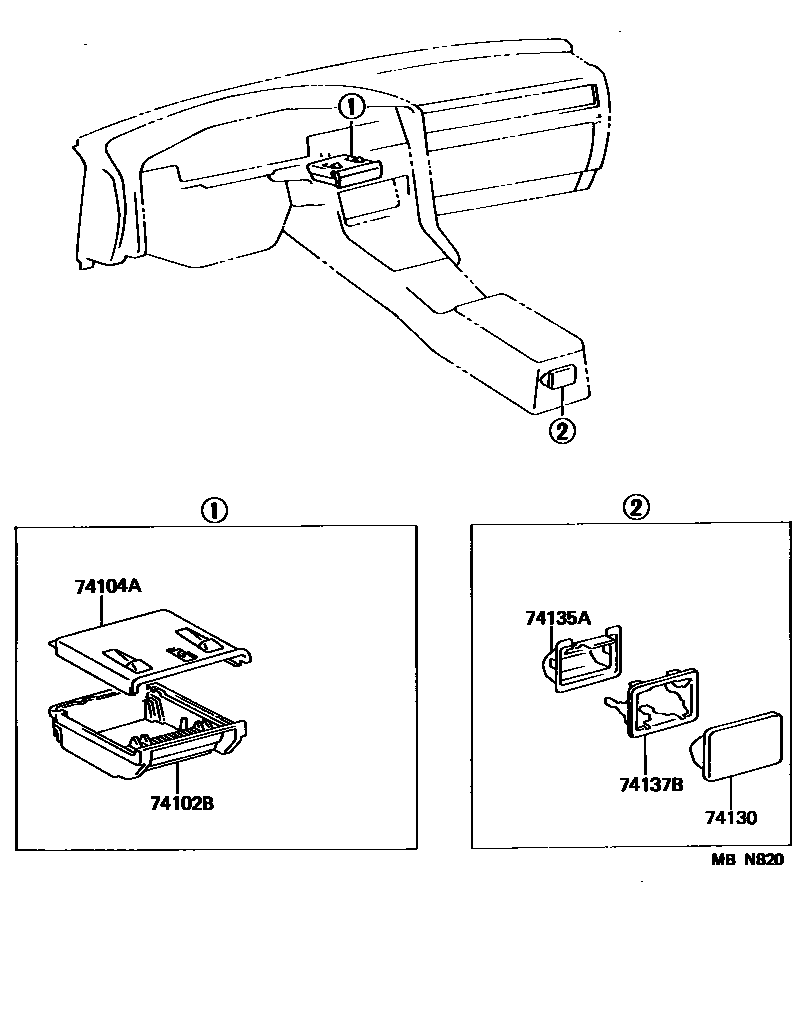 ①

②

①

74104A

74102B

②

74135A

74137B

74130

MB N820