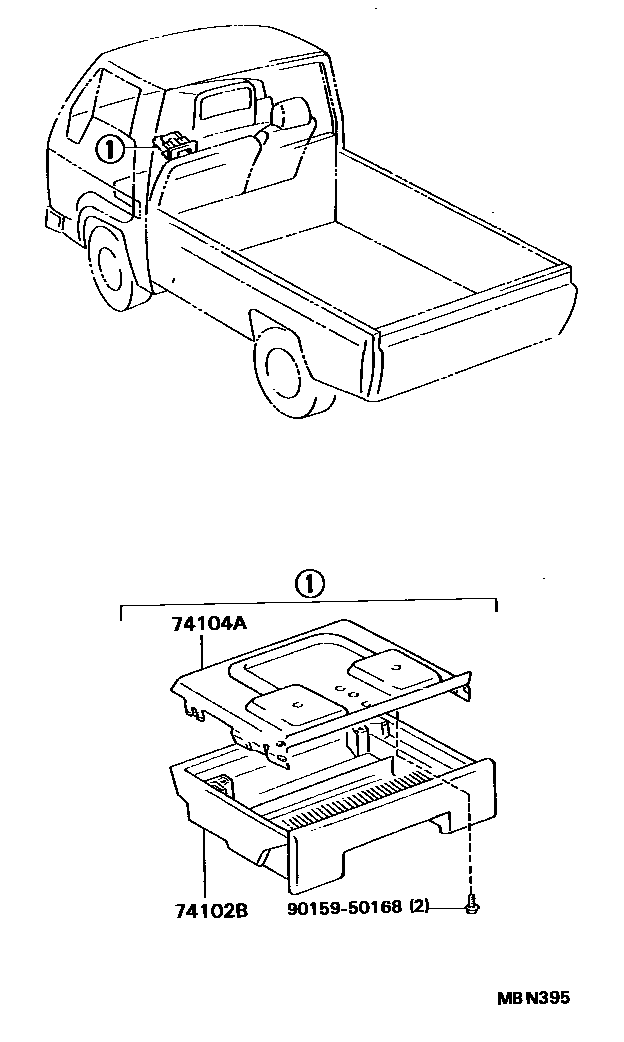 ①

①

74104A

74102B

90159-50168 (2)

MBN395