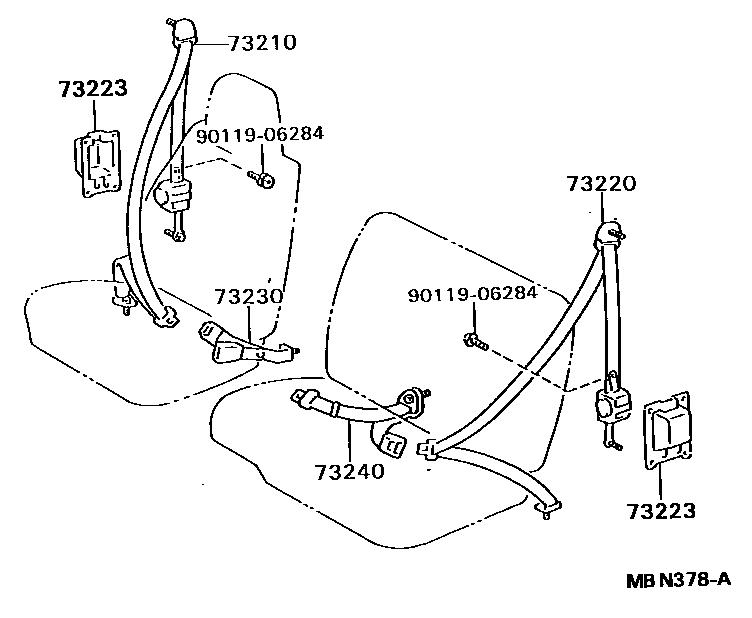 73210
73223
90119-06284
73220
73230
90119-06284
73240
73223
MB N378-A