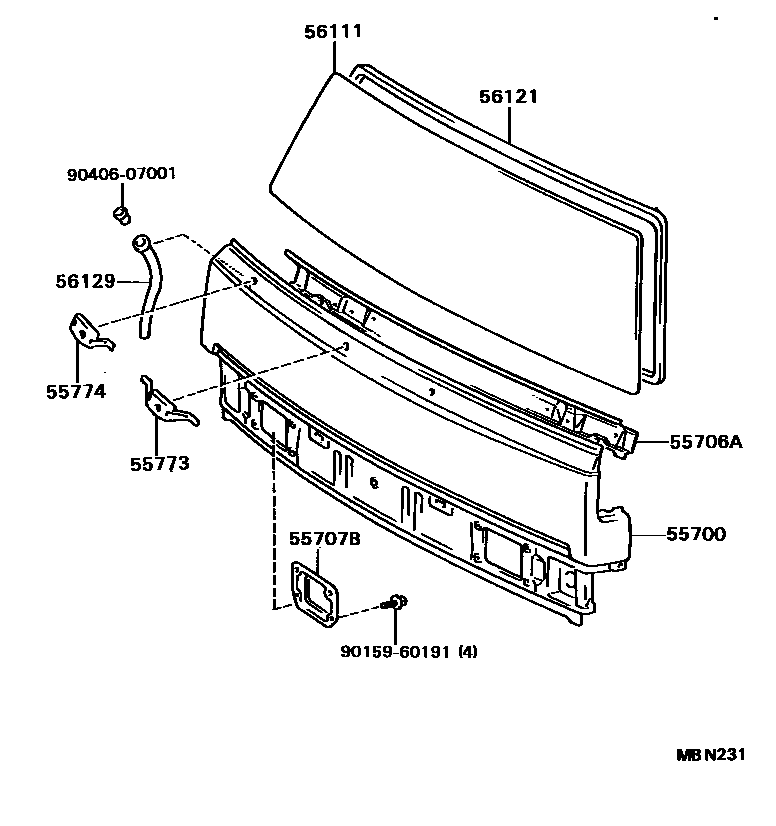 56111
56121
90406-07001
56129
55774
55773
55706A
55700
55707B
90159-60191 (4)
MB N231