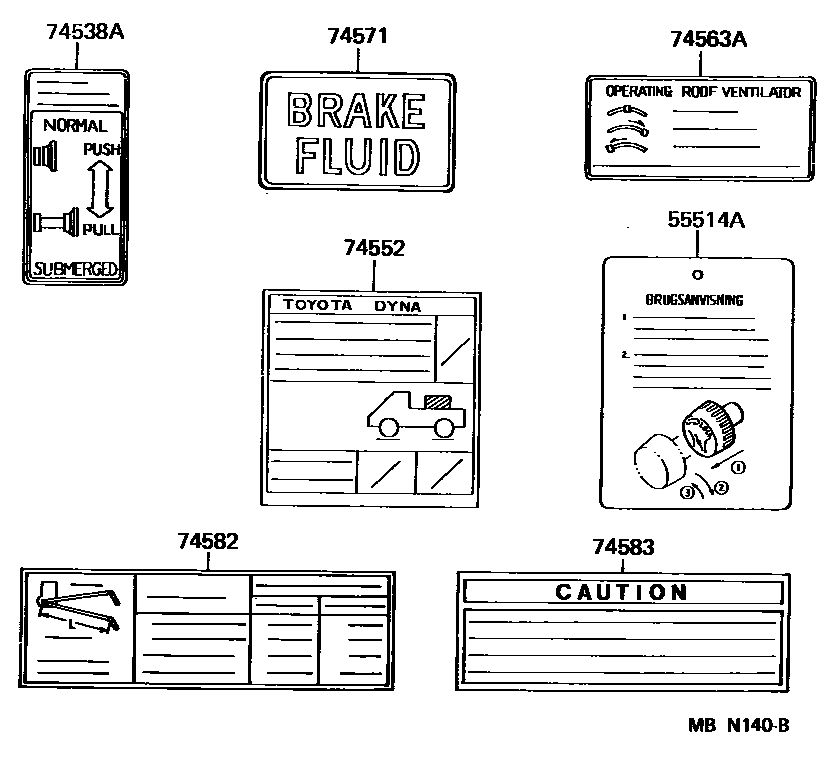 74538A

NORMAL
PUSH
PULL
SUBMERGED

74571

BRAKE FLUID

74563A

OPERATING ROOF VENTILATOR

74552

TOYOTA DYNA

55514A

BRUGSANVISNING
1.
2.
①
②
③

74582

L

74583

CAUTION

MB N140-B