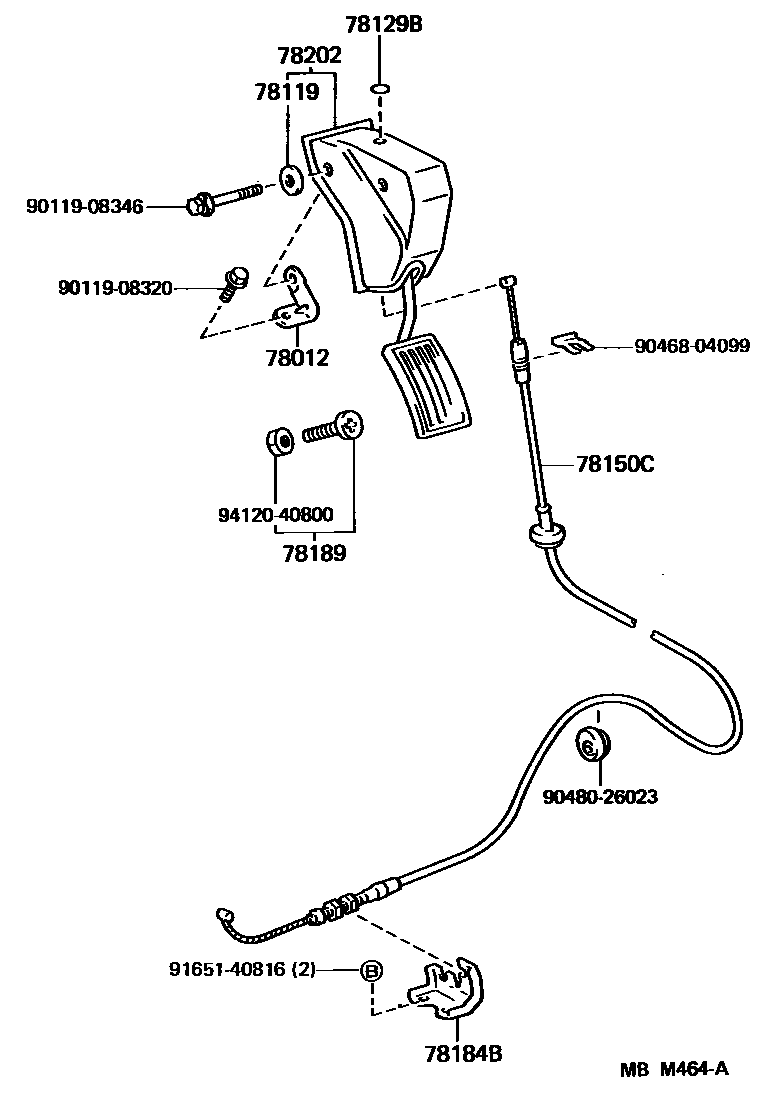 78129B
78202
78119
90119-08346
90119-08320
78012
90468-04099
78150C
94120-40800
78189
90480-26023
91651-40816 (2)
B
78184B
MB M464-A