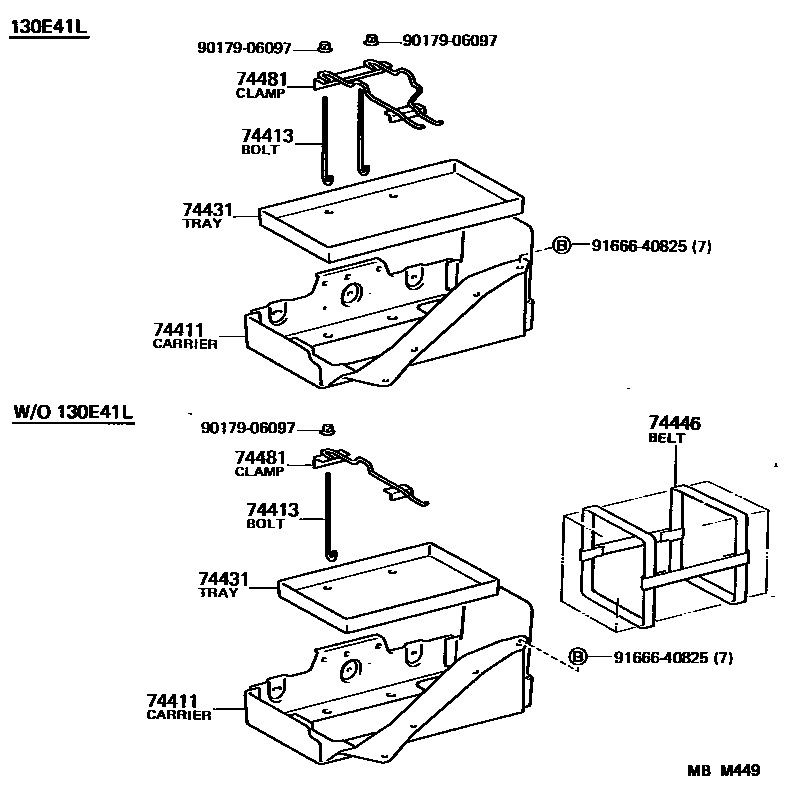 130E41L

90179-06097
90179-06097
74481
CLAMP
74413
BOLT
74431
TRAY
Ⓑ 91666-40825 (7)
74411
CARRIER

W/O 130E41L

90179-06097
74481
CLAMP
74413
BOLT
74431
TRAY
74446
BELT
Ⓑ 91666-40825 (7)
74411
CARRIER

MB M449