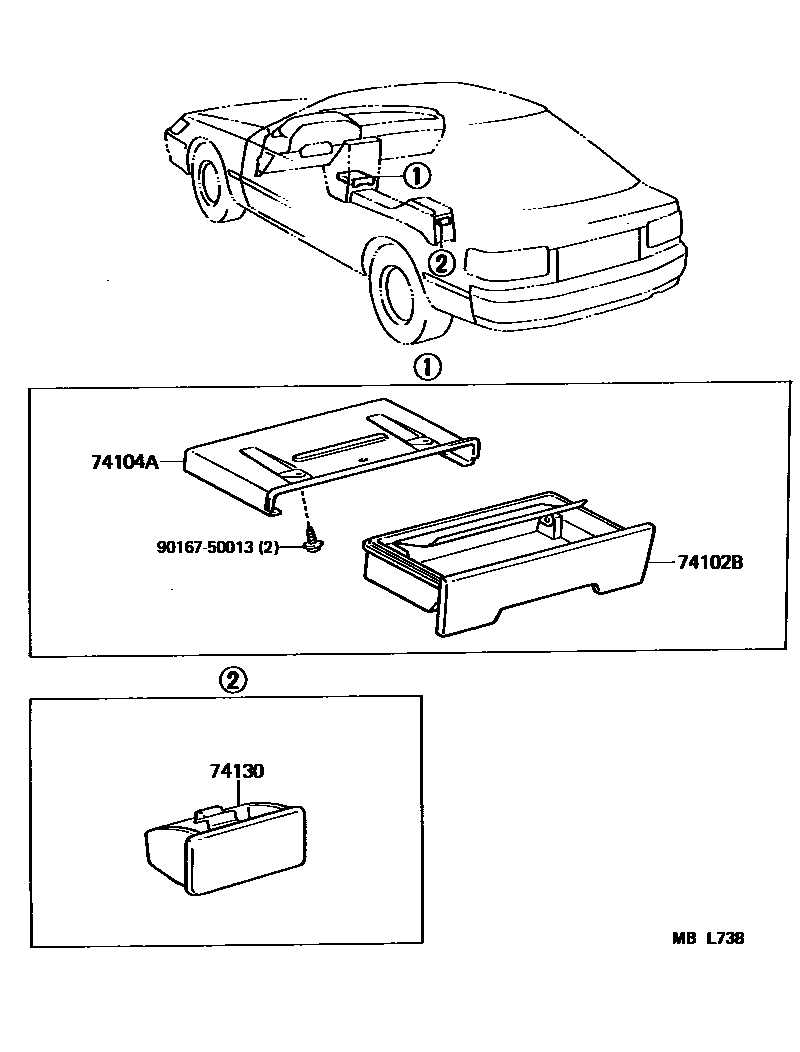 1
2
1
74104A
90167-50013 (2)
74102B
2
74130
MB L738