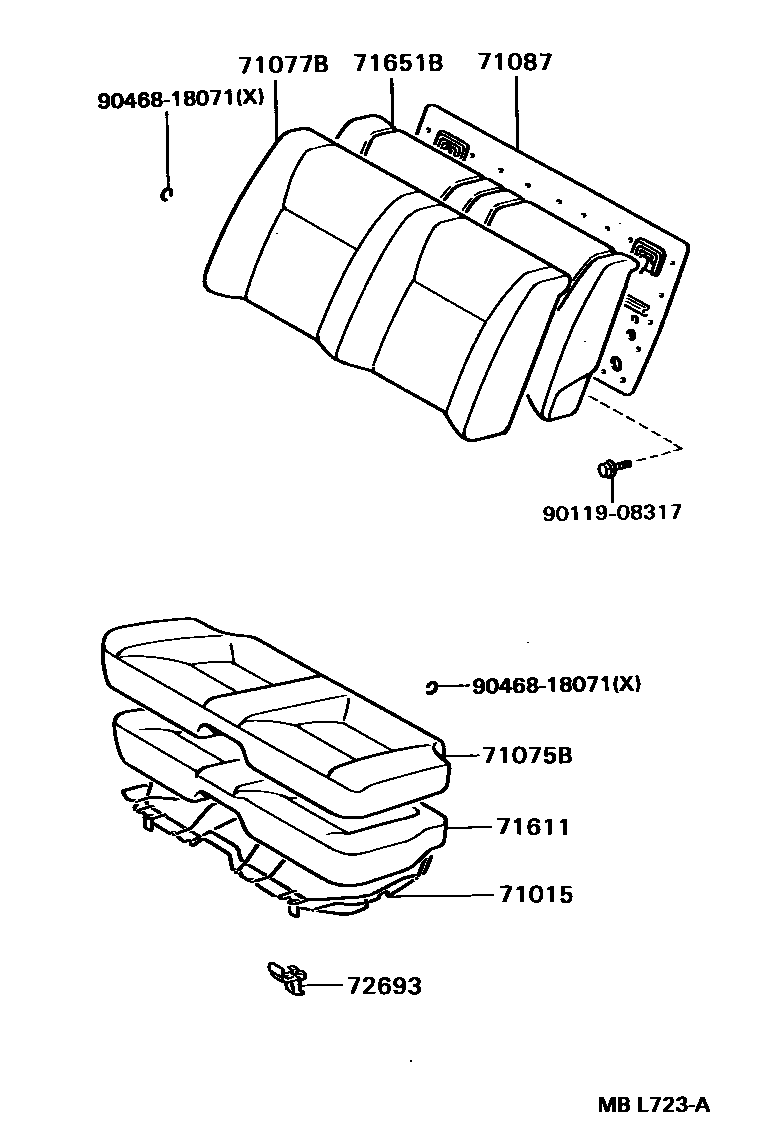 71077B
71651B
71087
90468-18071(X)
90119-08317
90468-18071(X)
71075B
71611
71015
72693
MB L723-A