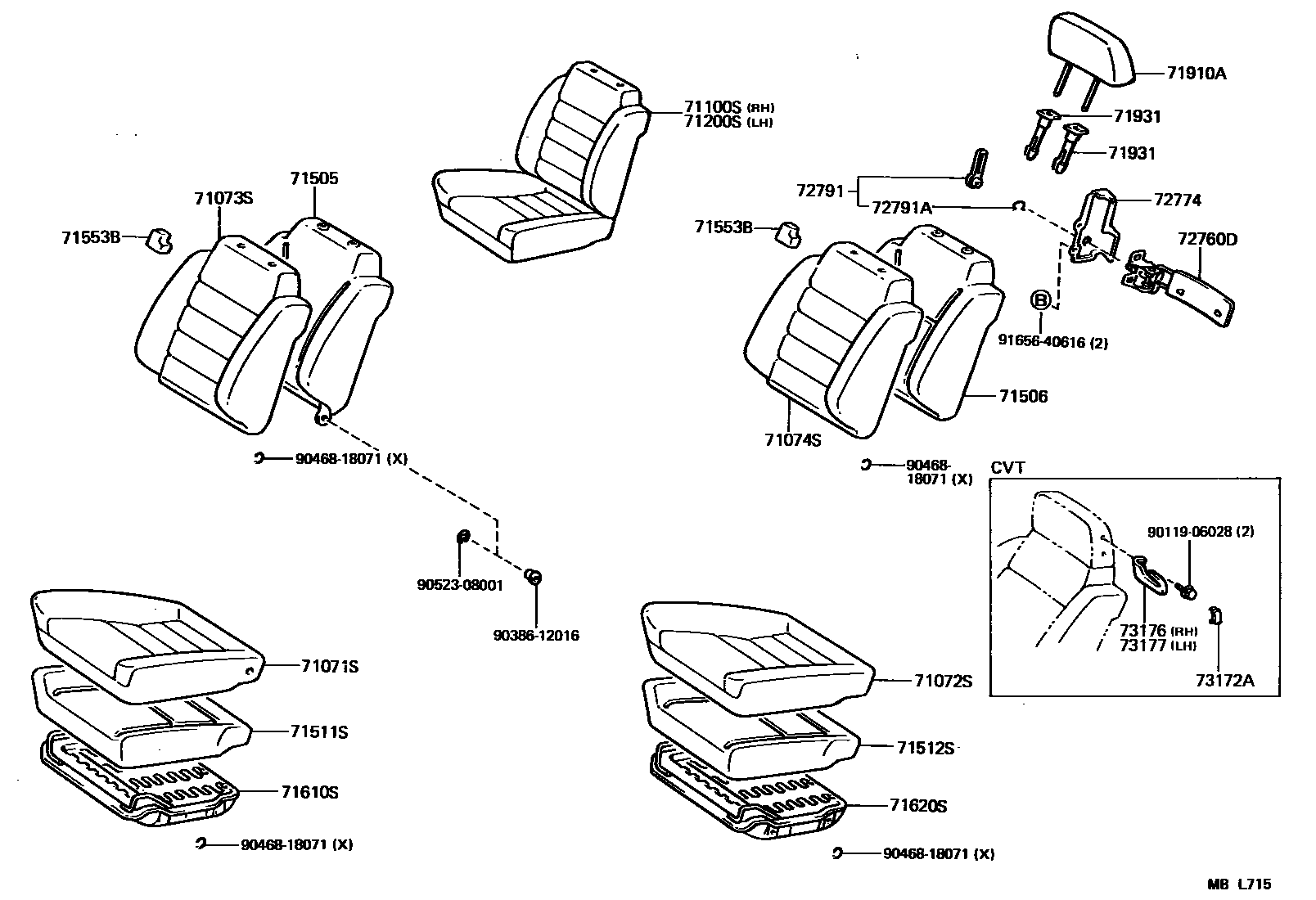 71910A
71100S (RH)
71200S (LH)
71931
71931
71505
71073S
72791
72791A
72774
71553B
71553B
72760D
B
91656-40616 (2)
71506
71074S
90468-18071 (X)
90468-18071 (X)
CVT
90119-06028 (2)
90523-08001
90386-12016
73176 (RH)
73177 (LH)
73172A
71071S
71072S
71511S
71512S
71610S
71620S
90468-18071 (X)
90468-18071 (X)
MB L715