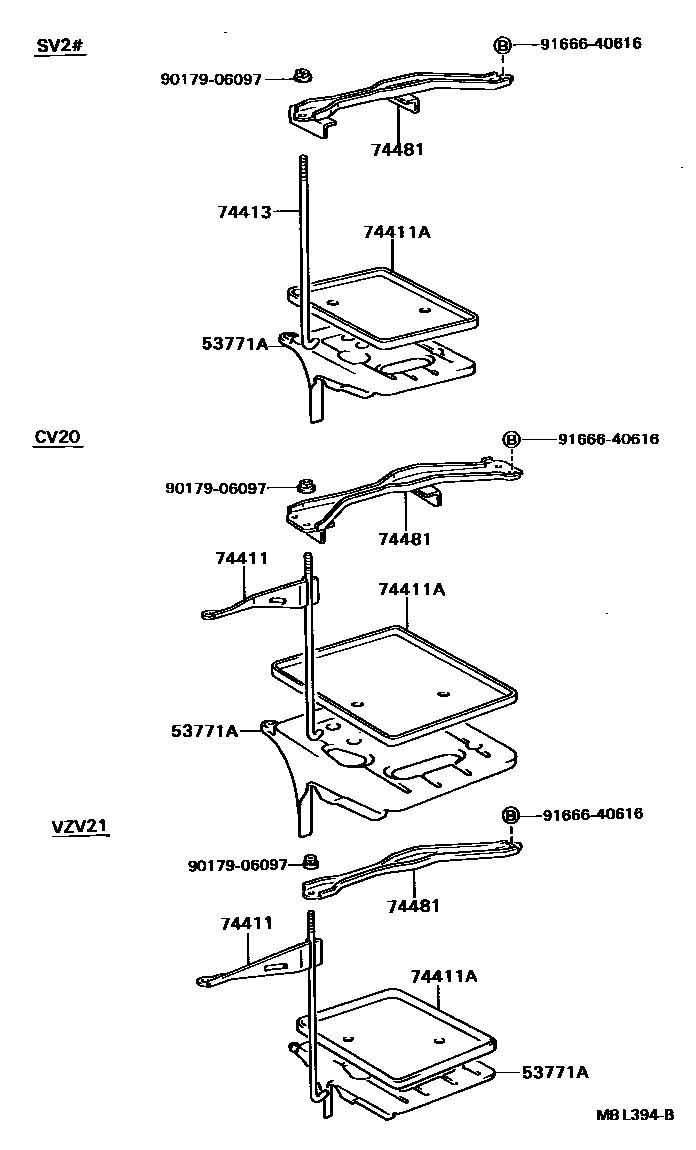 SV2#
B 91666-40616
90179-06097
74481
74413
74411A
53771A

CV20
B 91666-40616
90179-06097
74481
74411
74411A
53771A

VZV21
B 91666-40616
90179-06097
74481
74411
74411A
53771A

M8L394-B