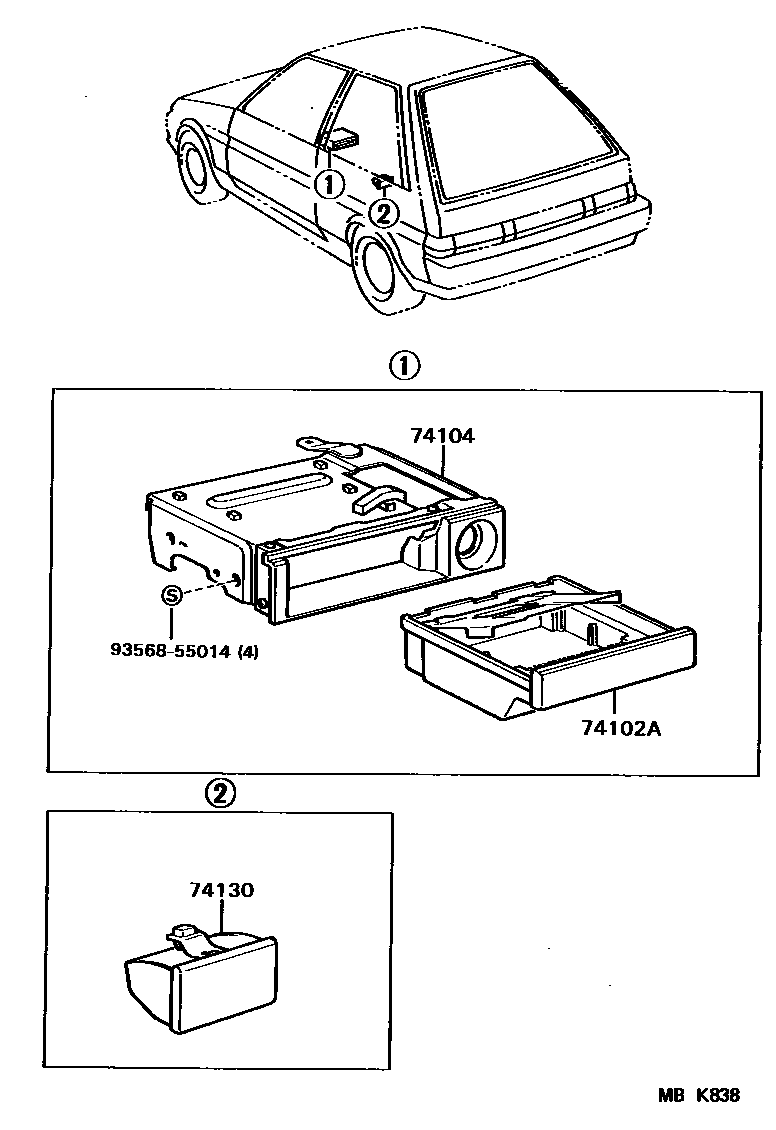 ①
②
①
74104
S
93568-55014 (4)
74102A
②
74130
MB K838